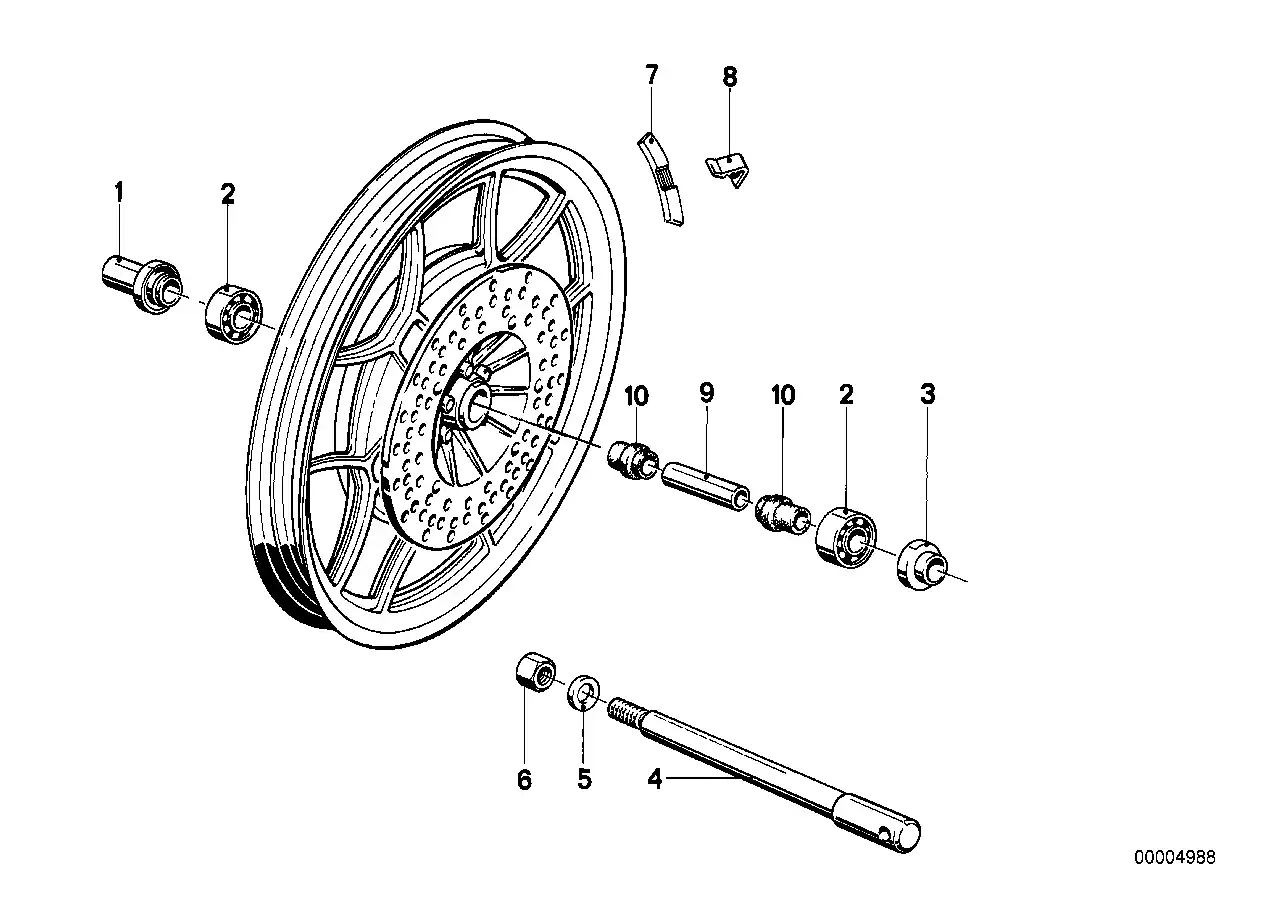 7
8
1
2
10
9
10
2
3
6
5
4
00004988