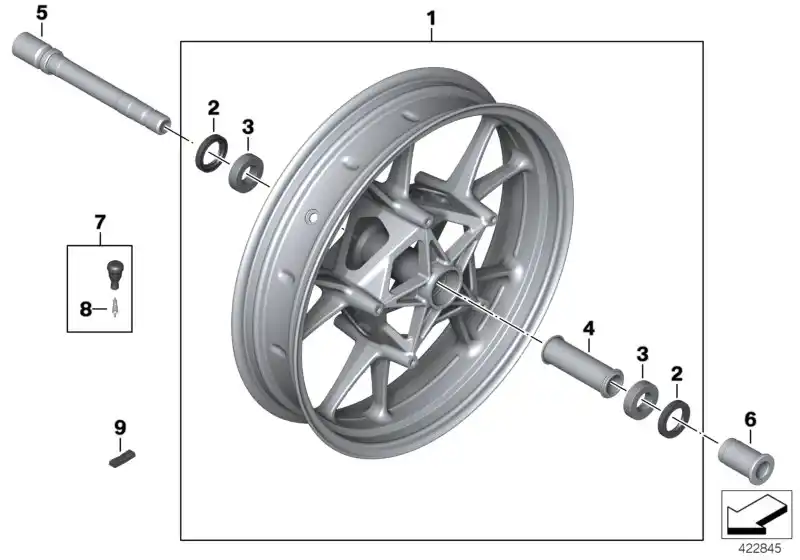 5
1
2
3
7
8
4
3
2
9
6
422845