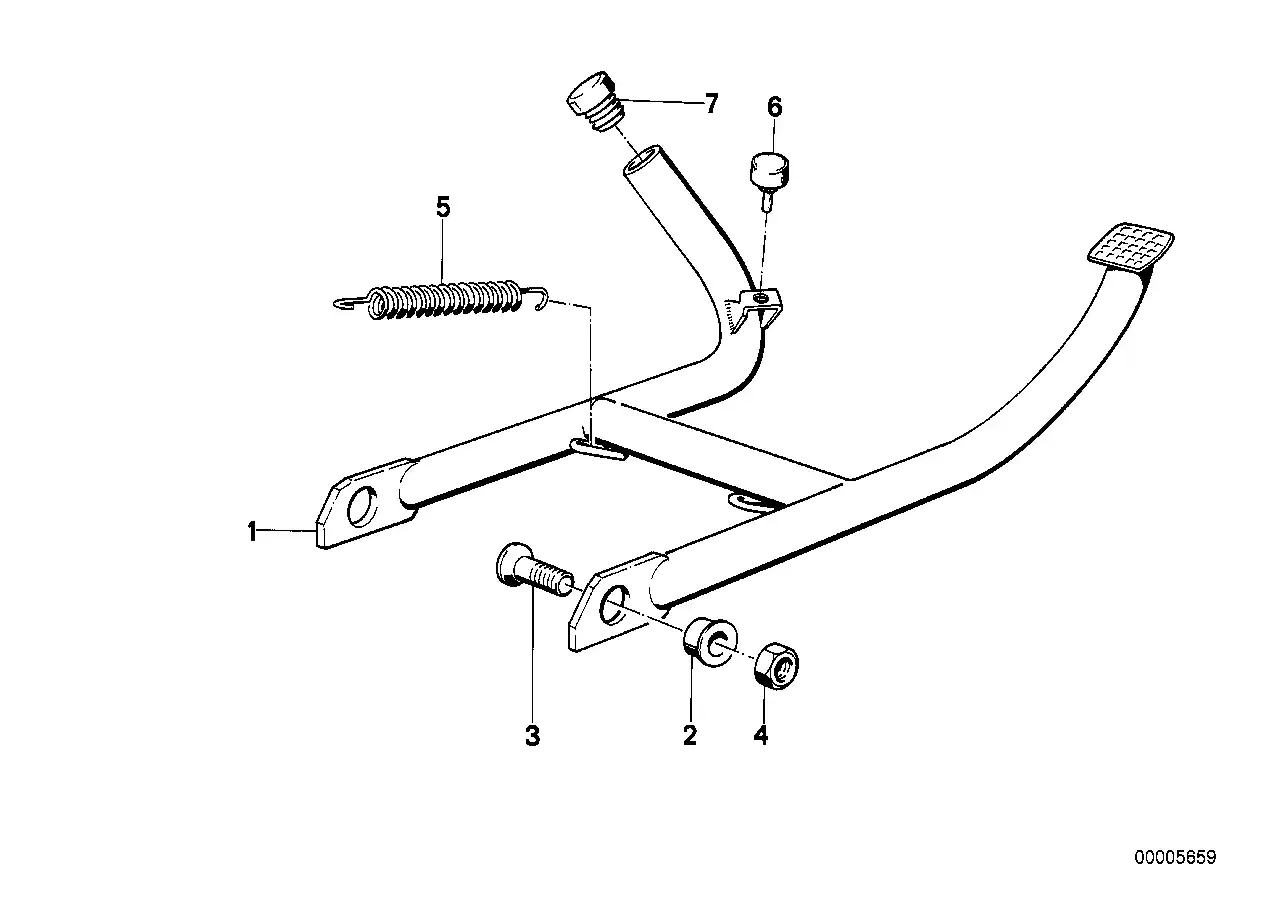 7
6
5
1
3
2
4
00005659