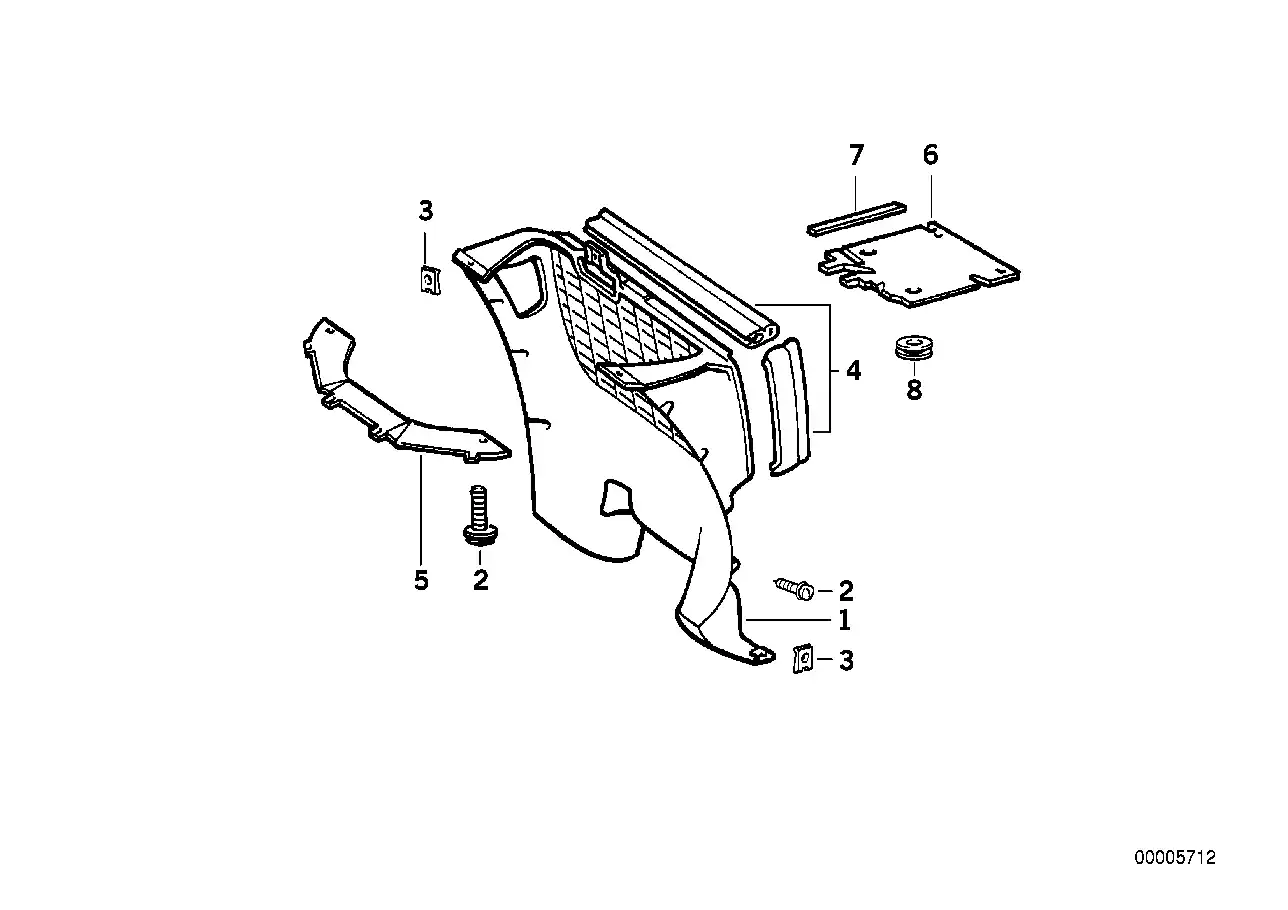 7
6
3
4
8
5
2
2
1
3
00005712