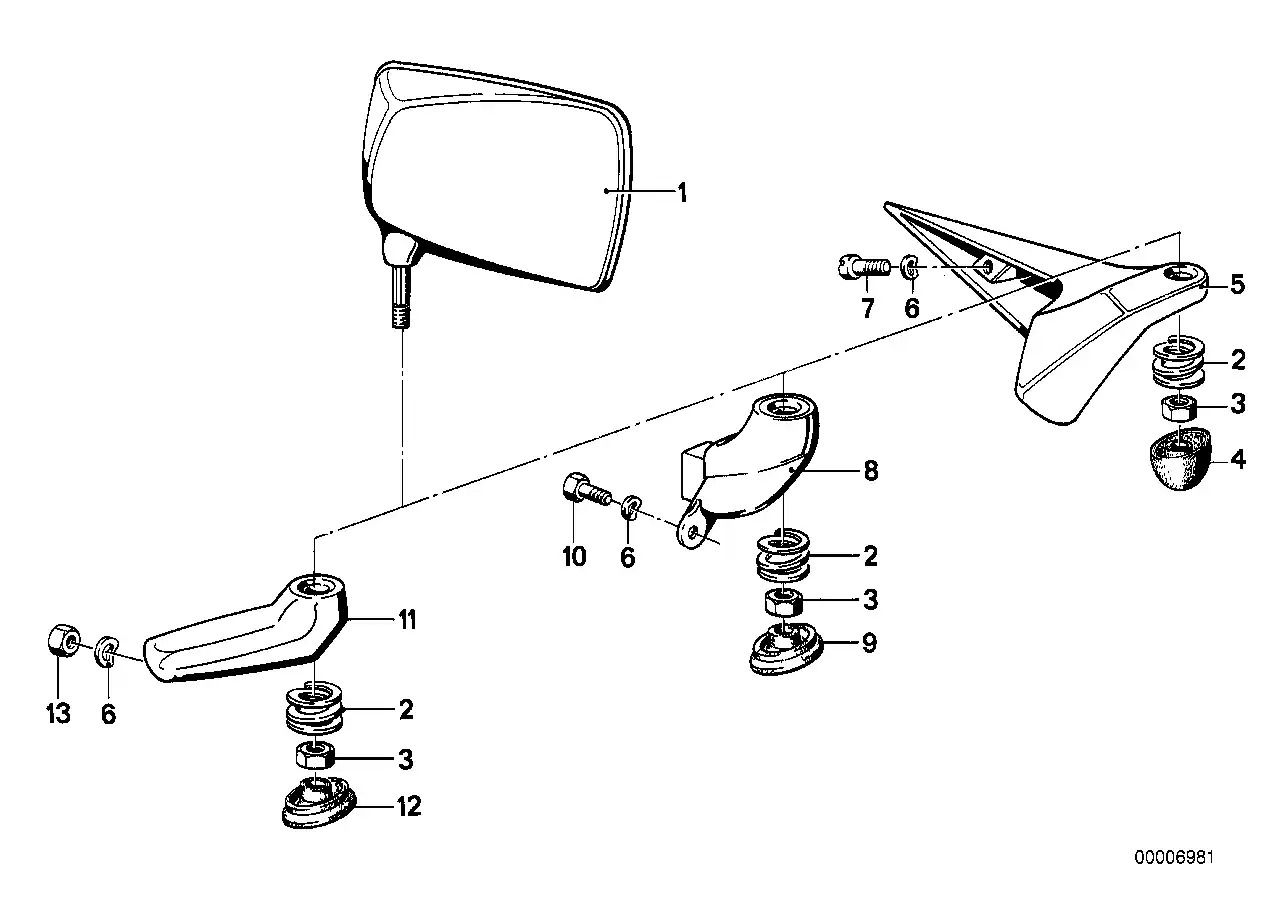 1
7
6
5
2
3
4
8
10
6
2
3
9
11
13
6
2
3
12
00006981