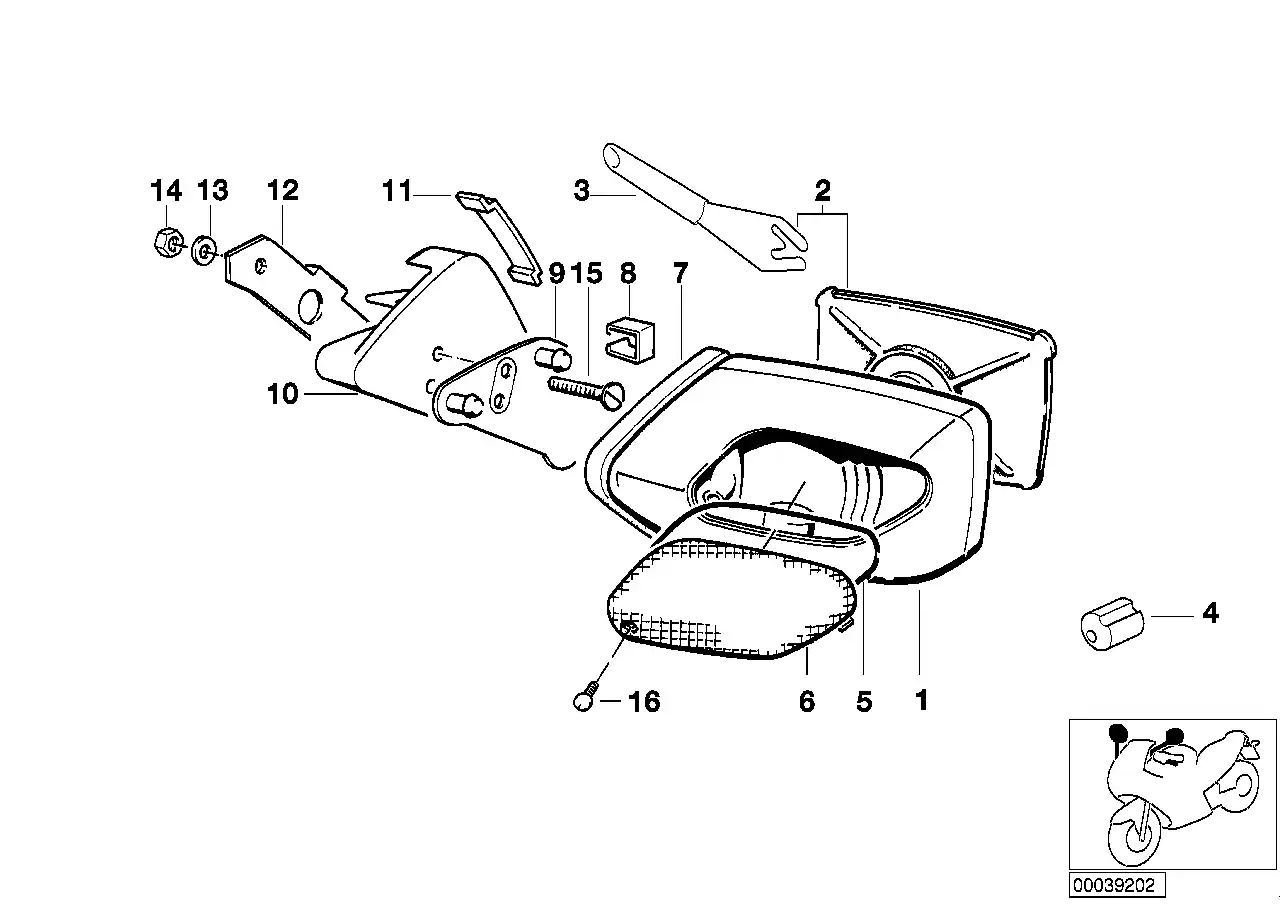 14 13 12 11 3 2

9 15 8 7

10

4

16 6 5 1

00039202