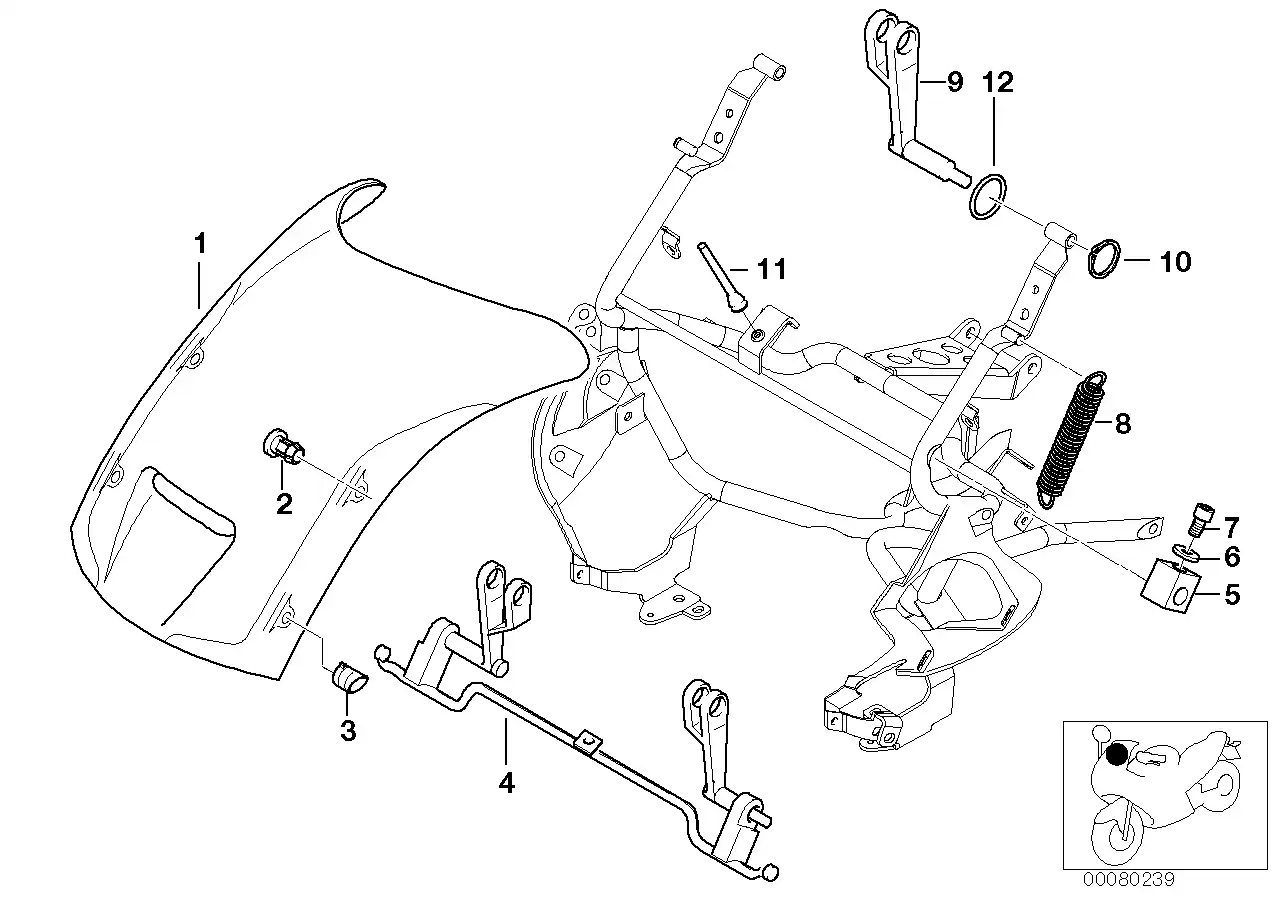 9
12
1
11
10
8
2
7
6
5
3
4
00080239