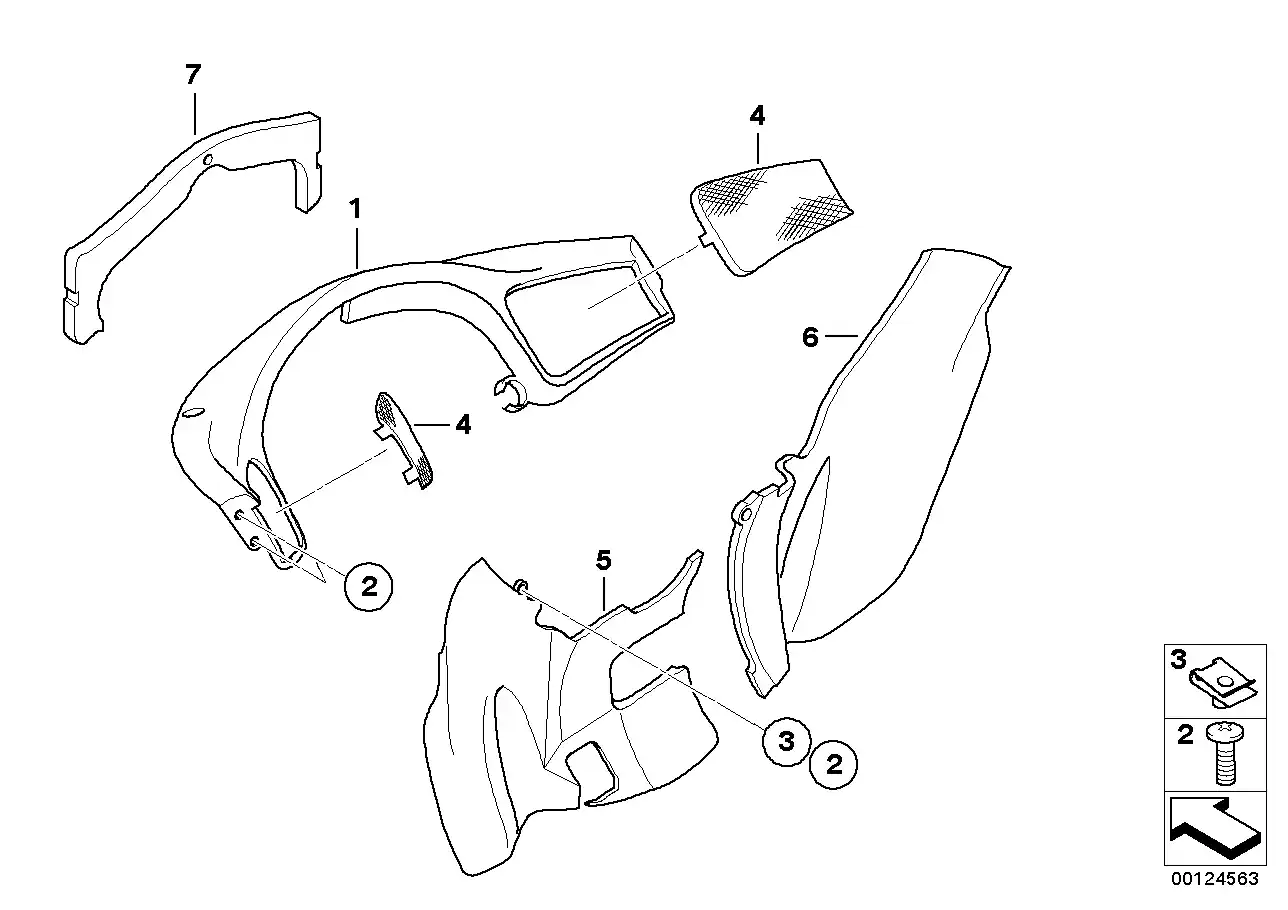 7
4
1
6
4
2
5
3
2
3
2
00124563