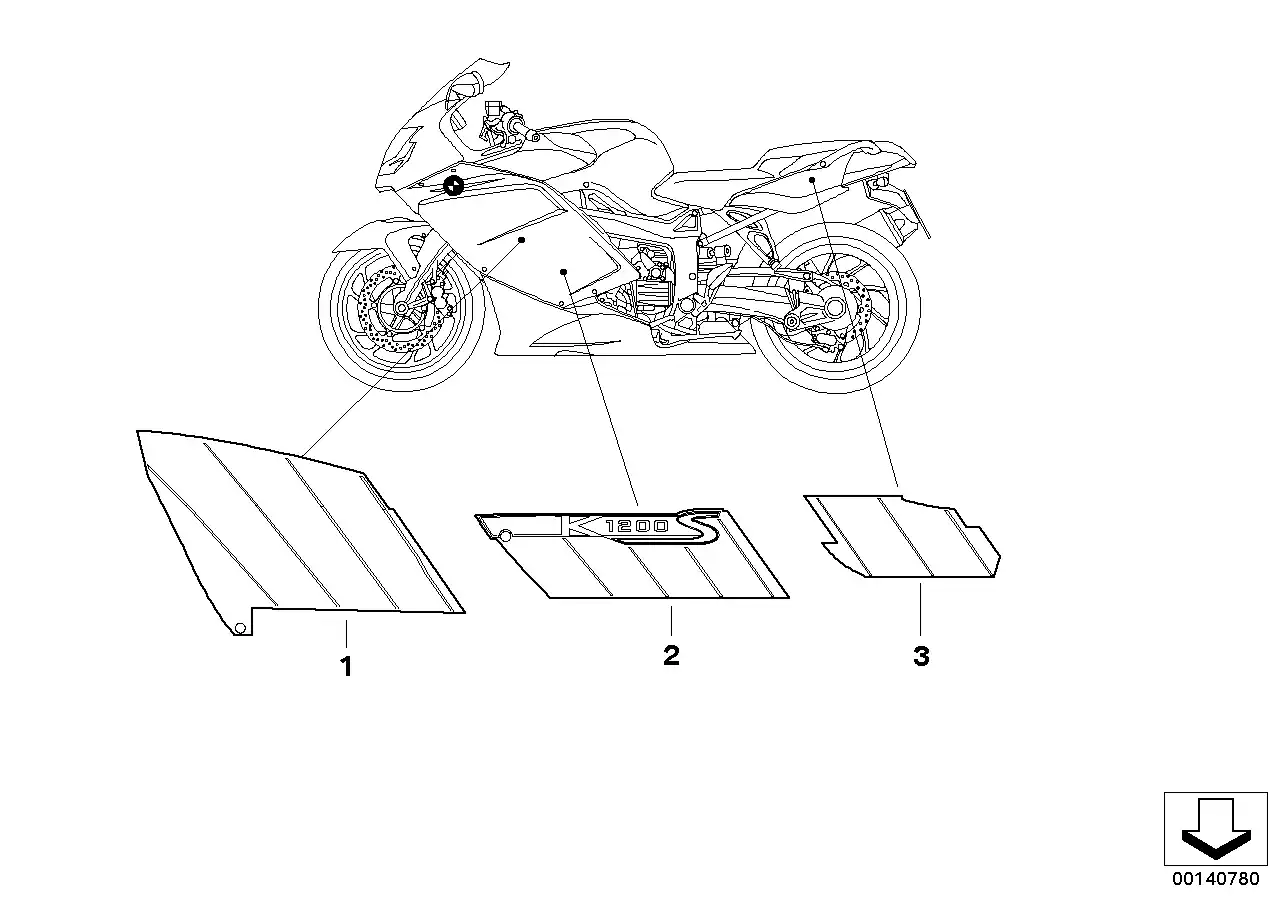 K 1200 S

1

2

3

00140780