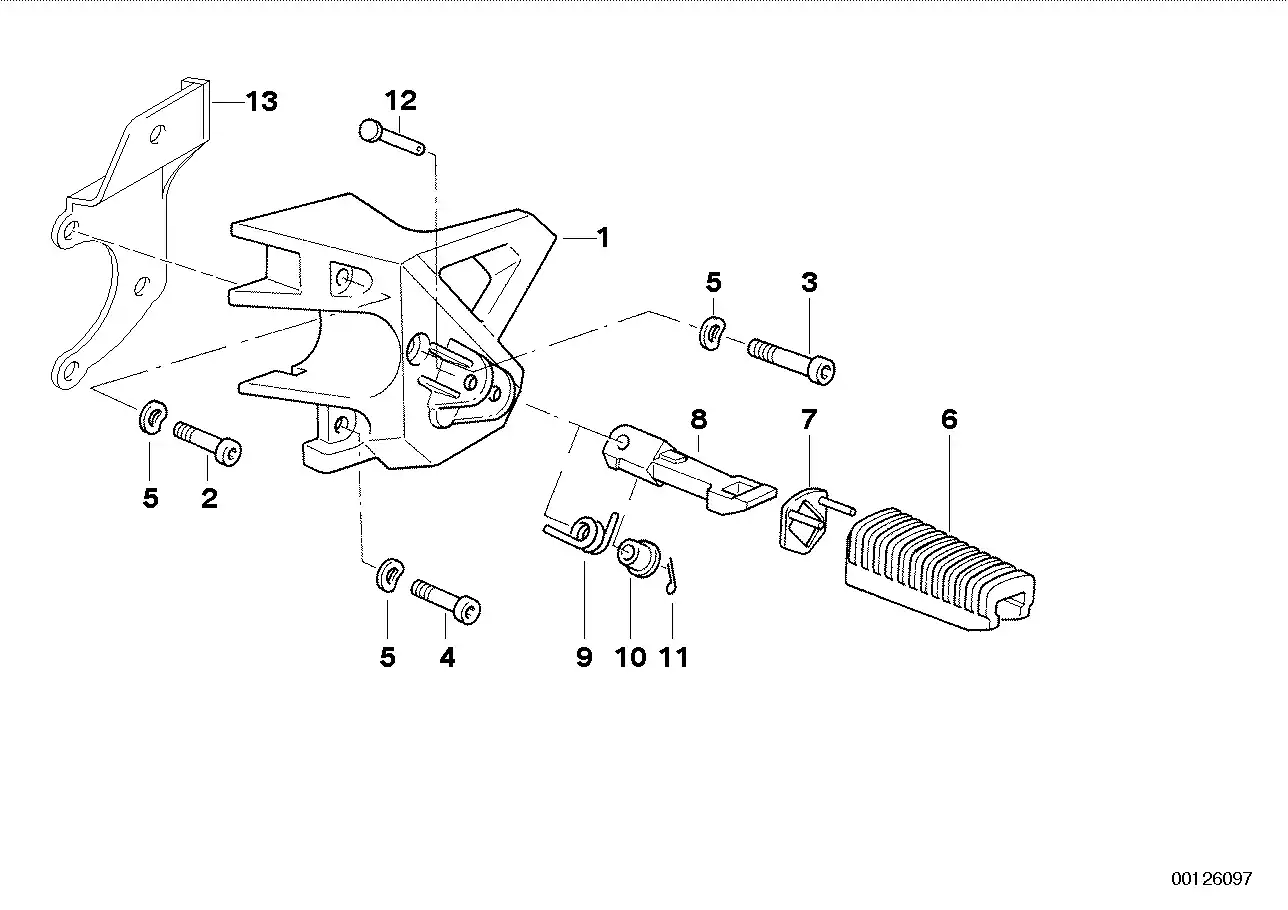 13
12
1
5
3
8
7
6
5
2
5
4
9
10
11
00126097