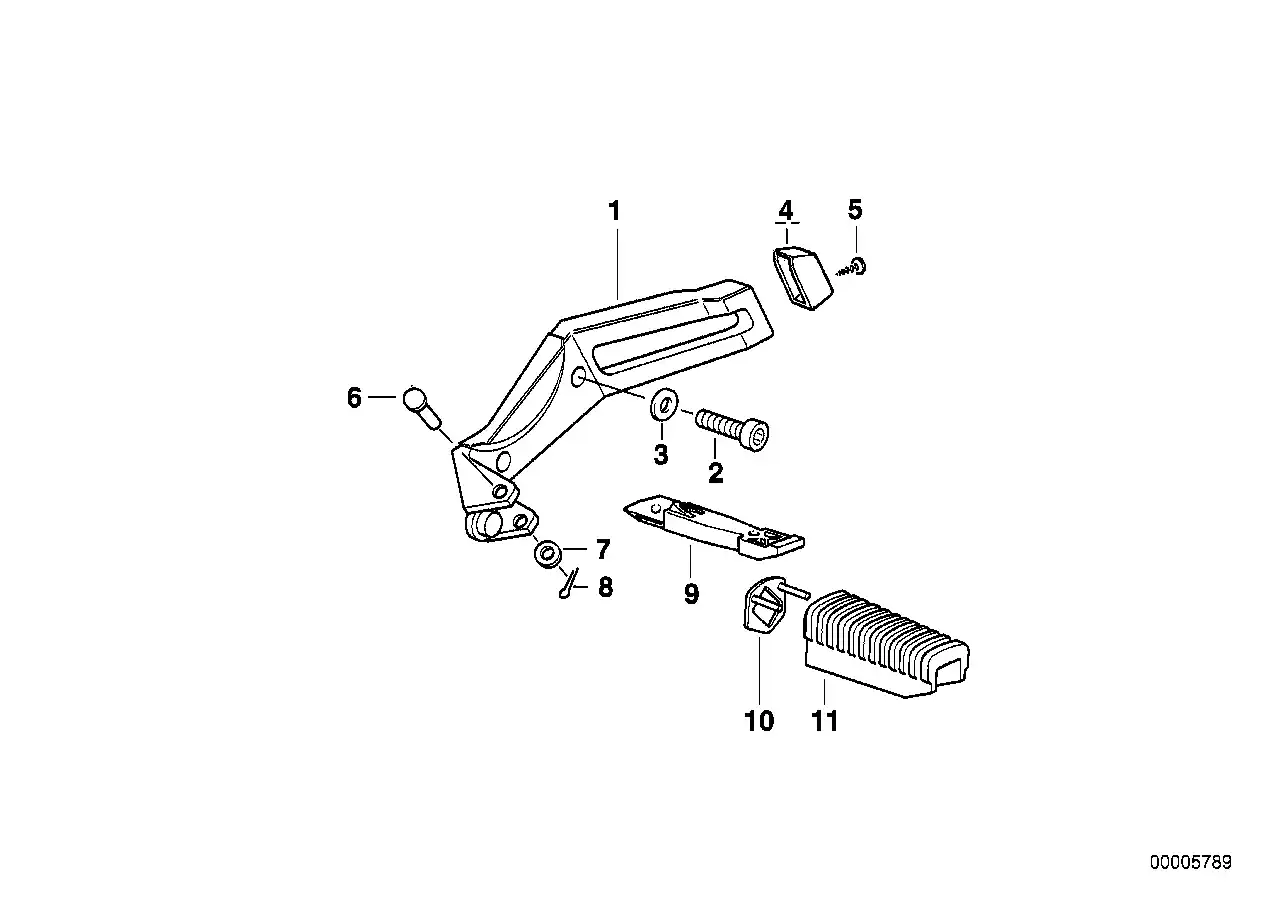 1
4
5
6
3
2
7
8
9
10
11
00005789