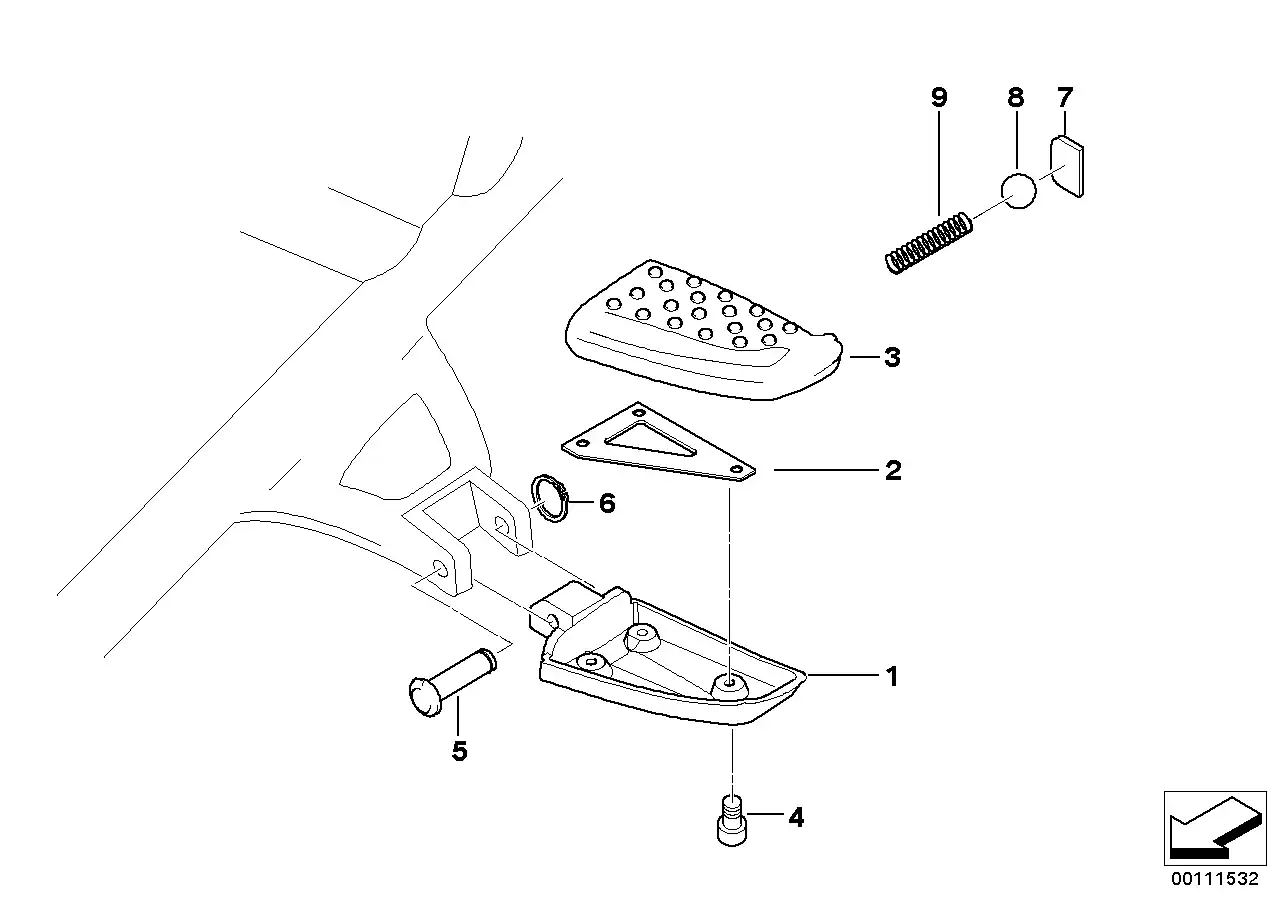 9
8
7
3
2
6
1
5
4
00111532