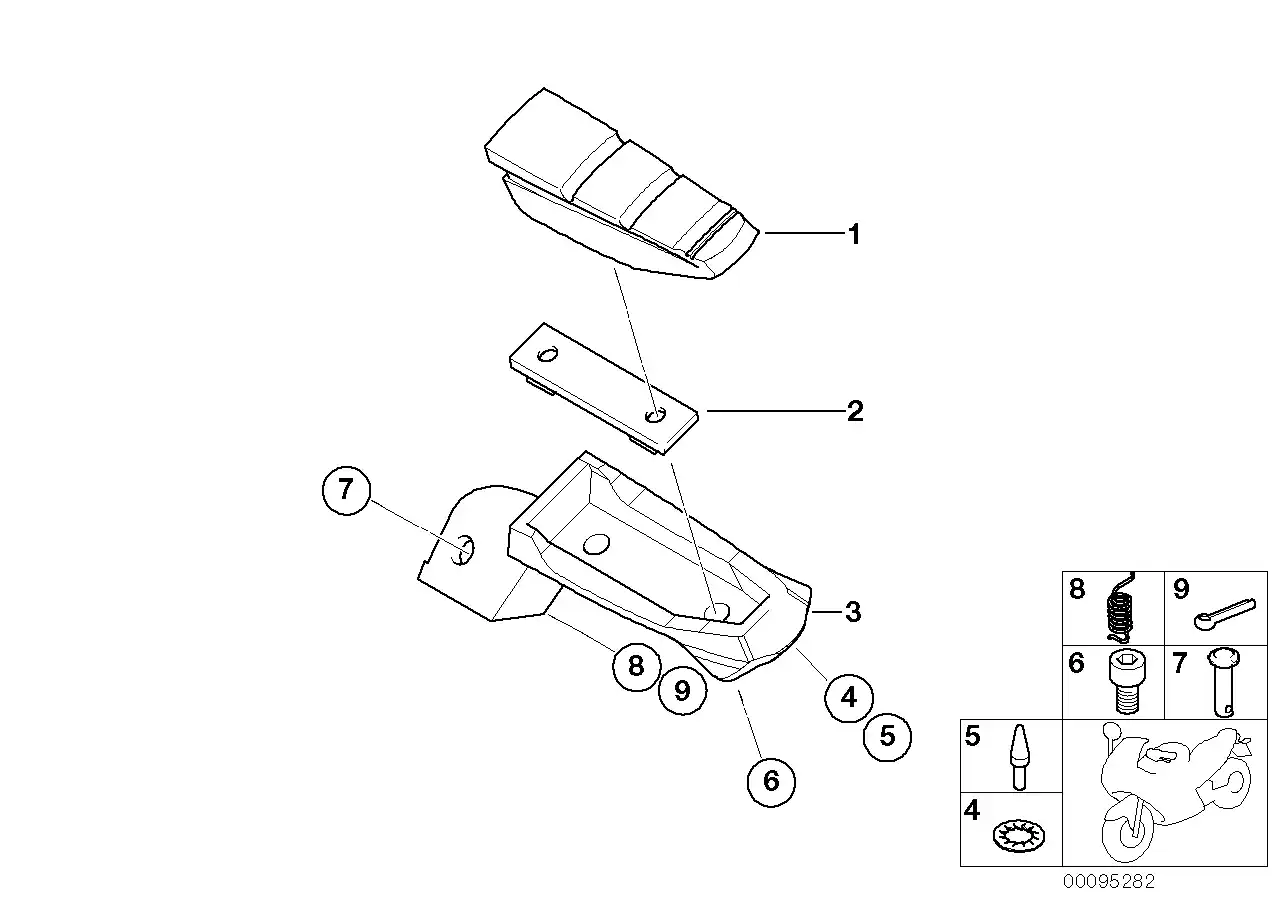 1
2
7
3
8
9
4
5
6
8
9
6
7
5
4
00095282