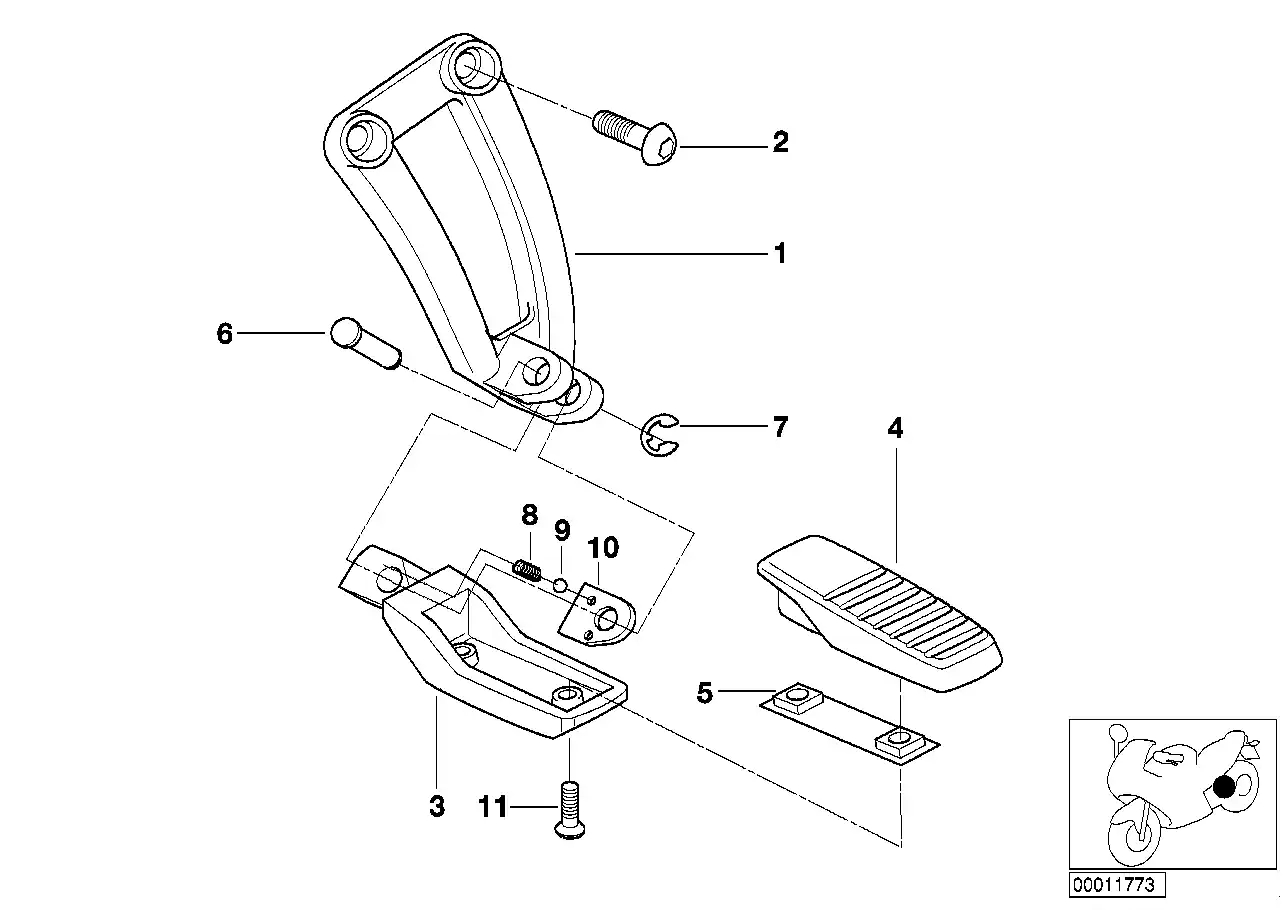 2
1
6
7
4
8
9
10
5
3
11
00011773