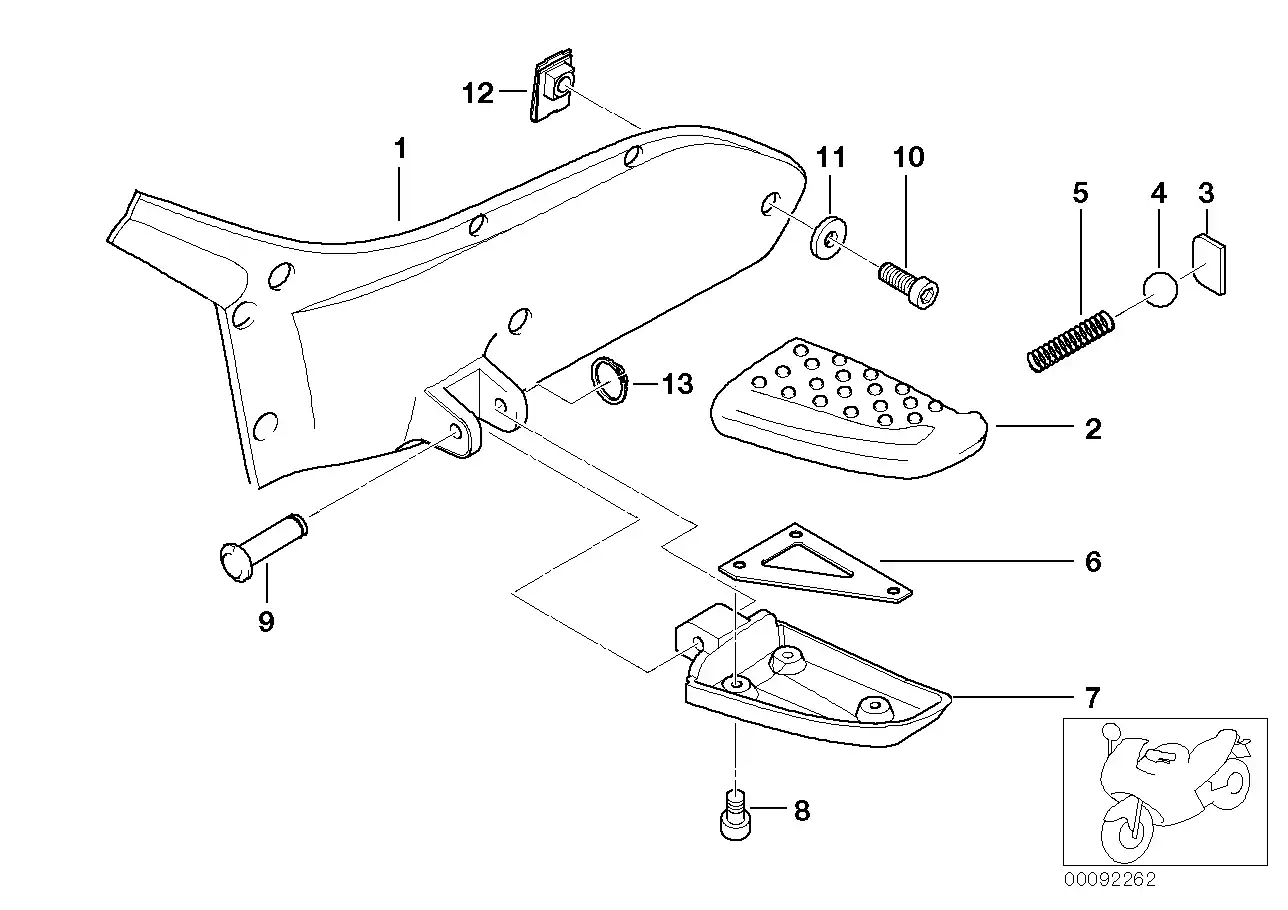 12
1
11
10
5
4
3
13
2
6
9
7
8
00092262