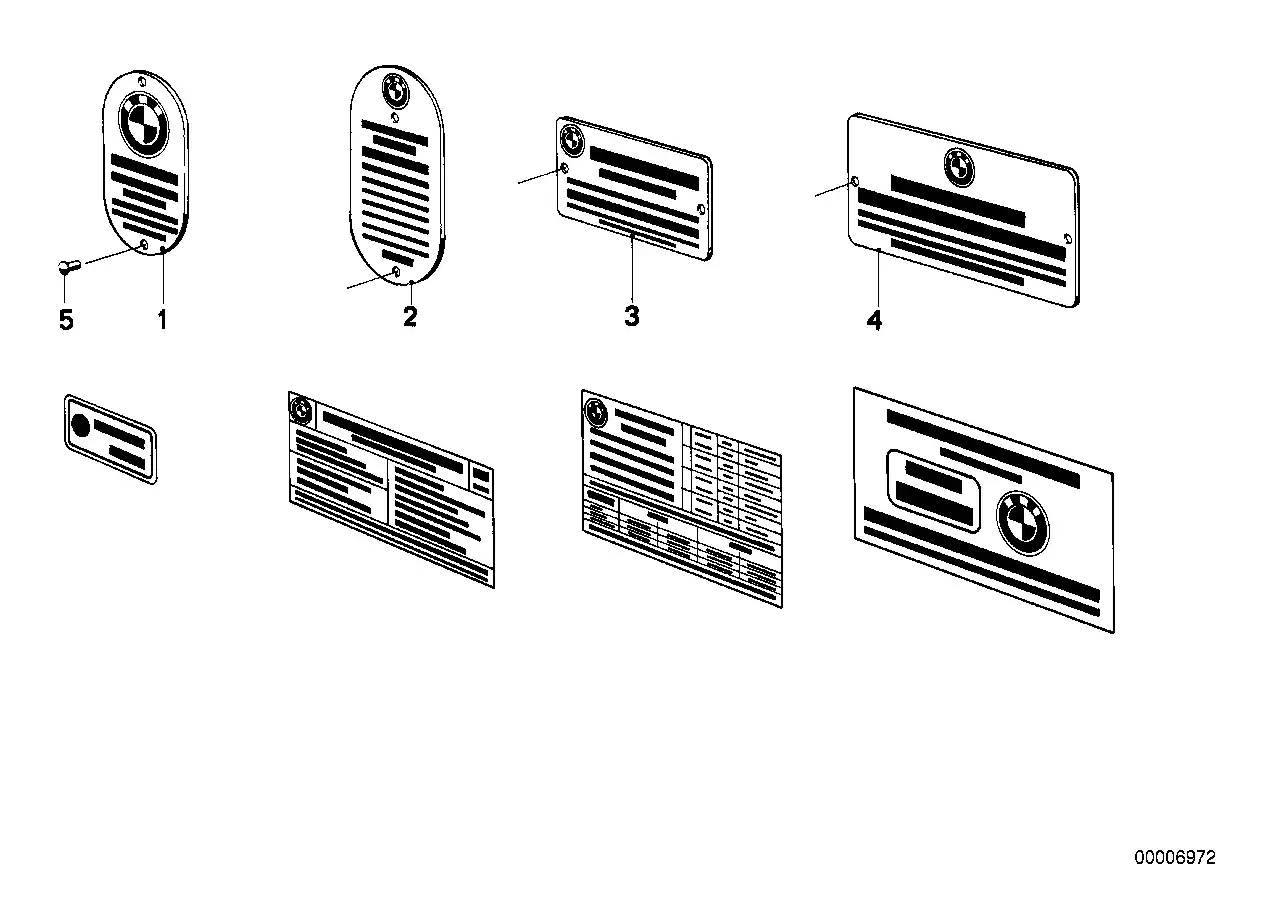 5
1
2
3
4

00006972