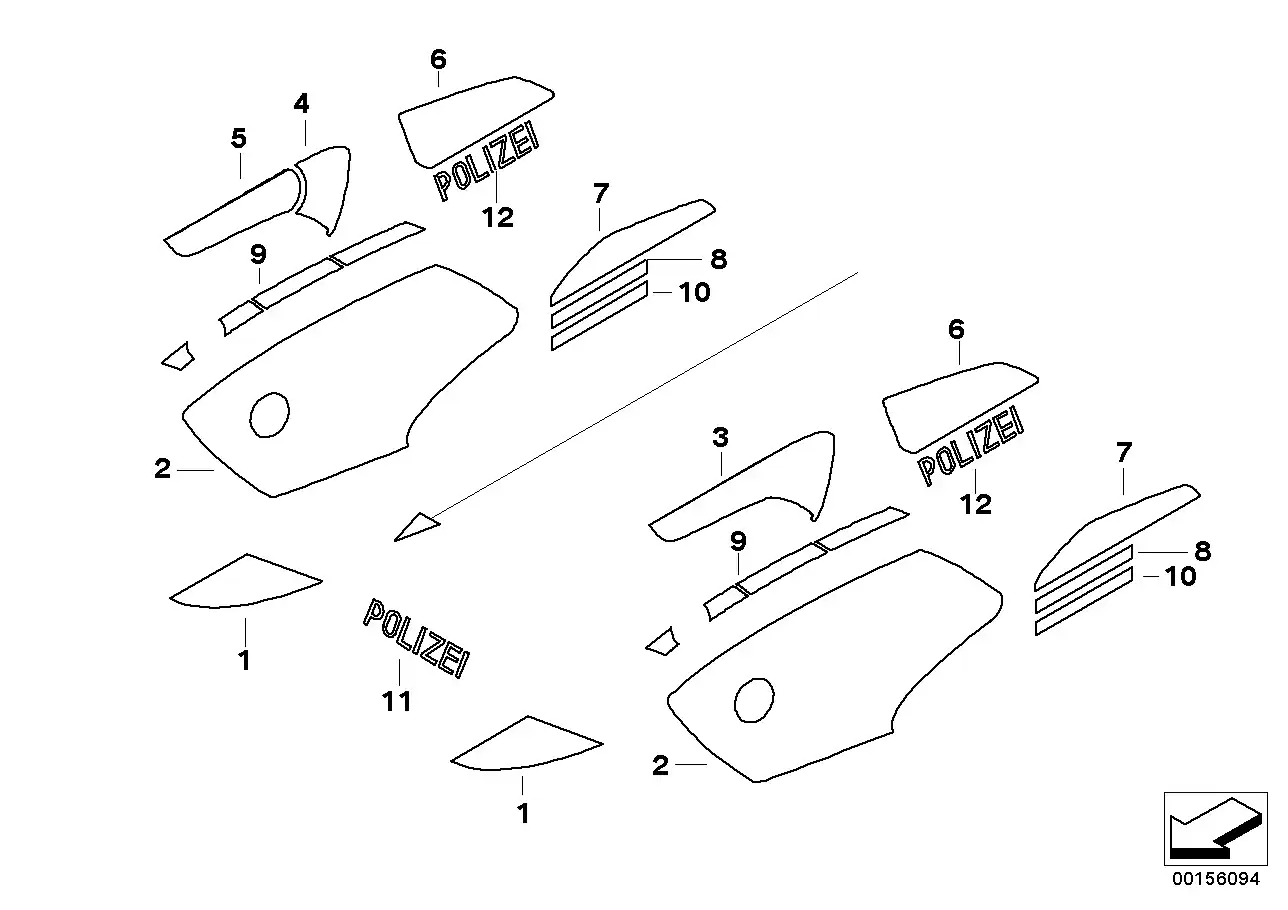 6
4
5
POLIZEI
12
7
9
8
10
2
6
3
POLIZEI
12
7
9
8
10
1
POLIZEI
11
2
1
00156094