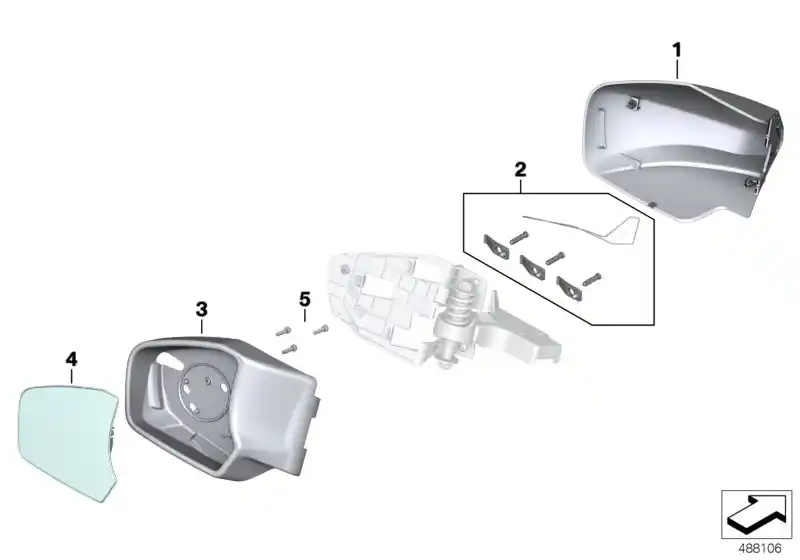 1
2
3
4
5
488106