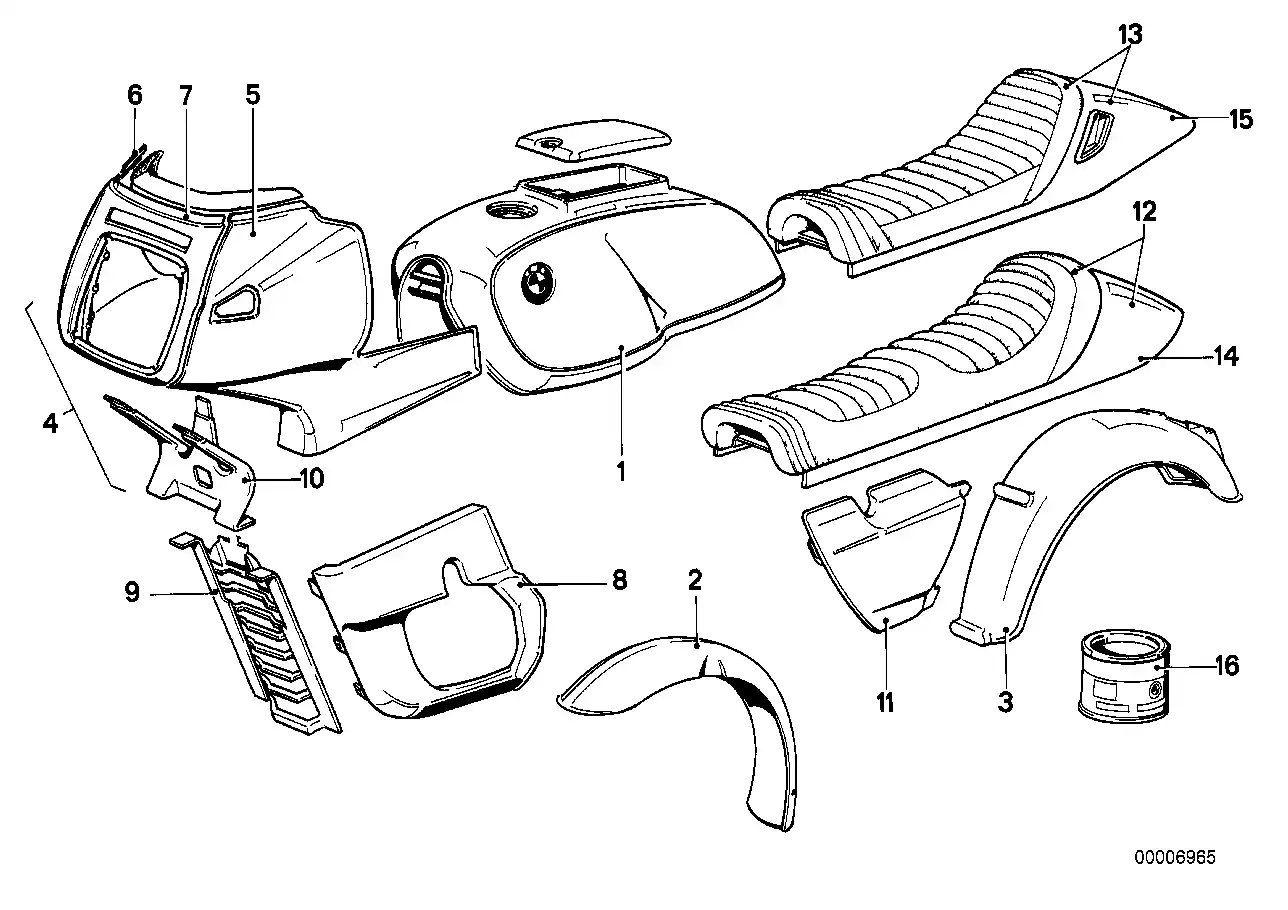 6
7
5
13
15
12
14
4
10
1
9
8
2
11
3
16
00006965