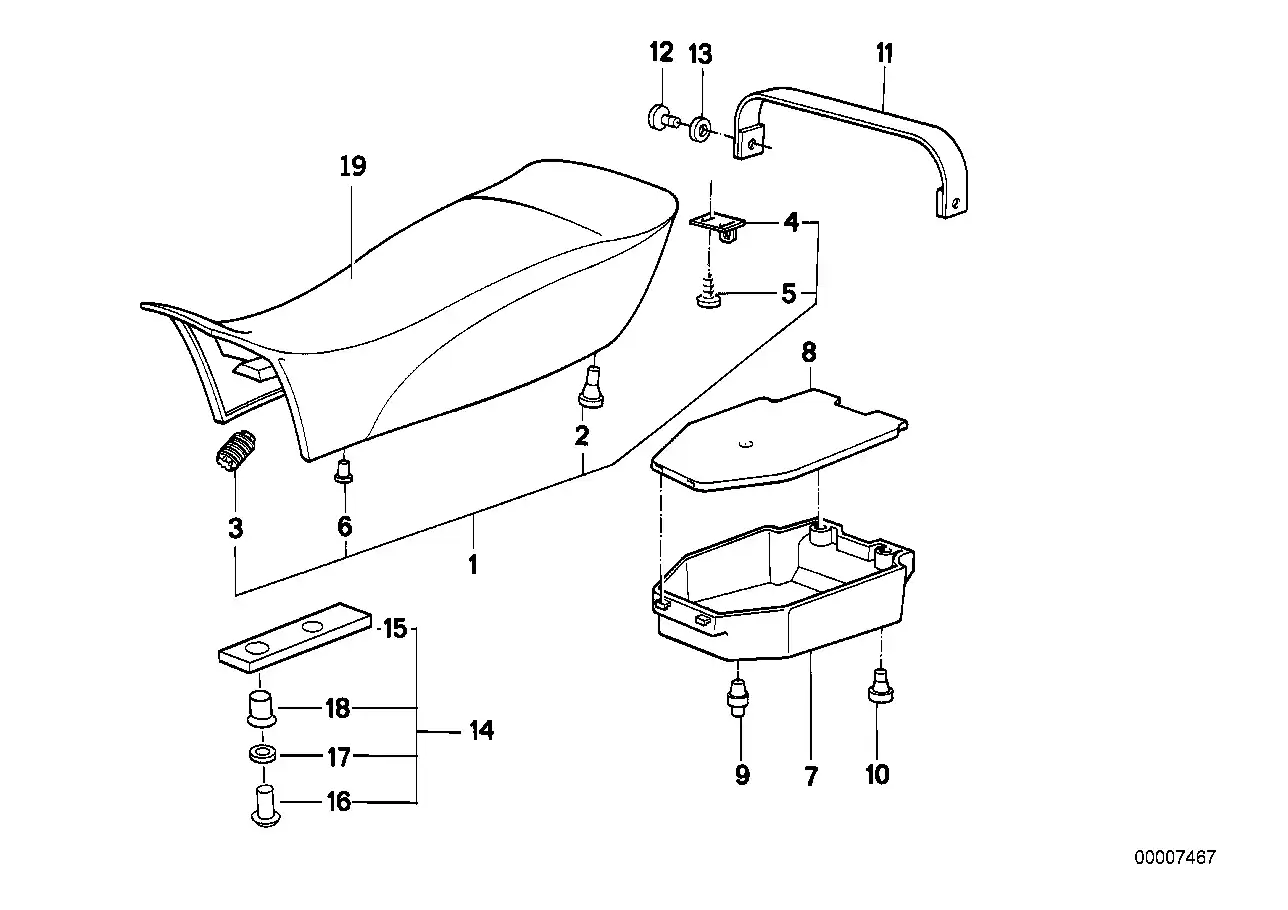 12
13
11
19
4
5
8
2
3
6
1
15
18
14
17
16
9
7
10
00007467