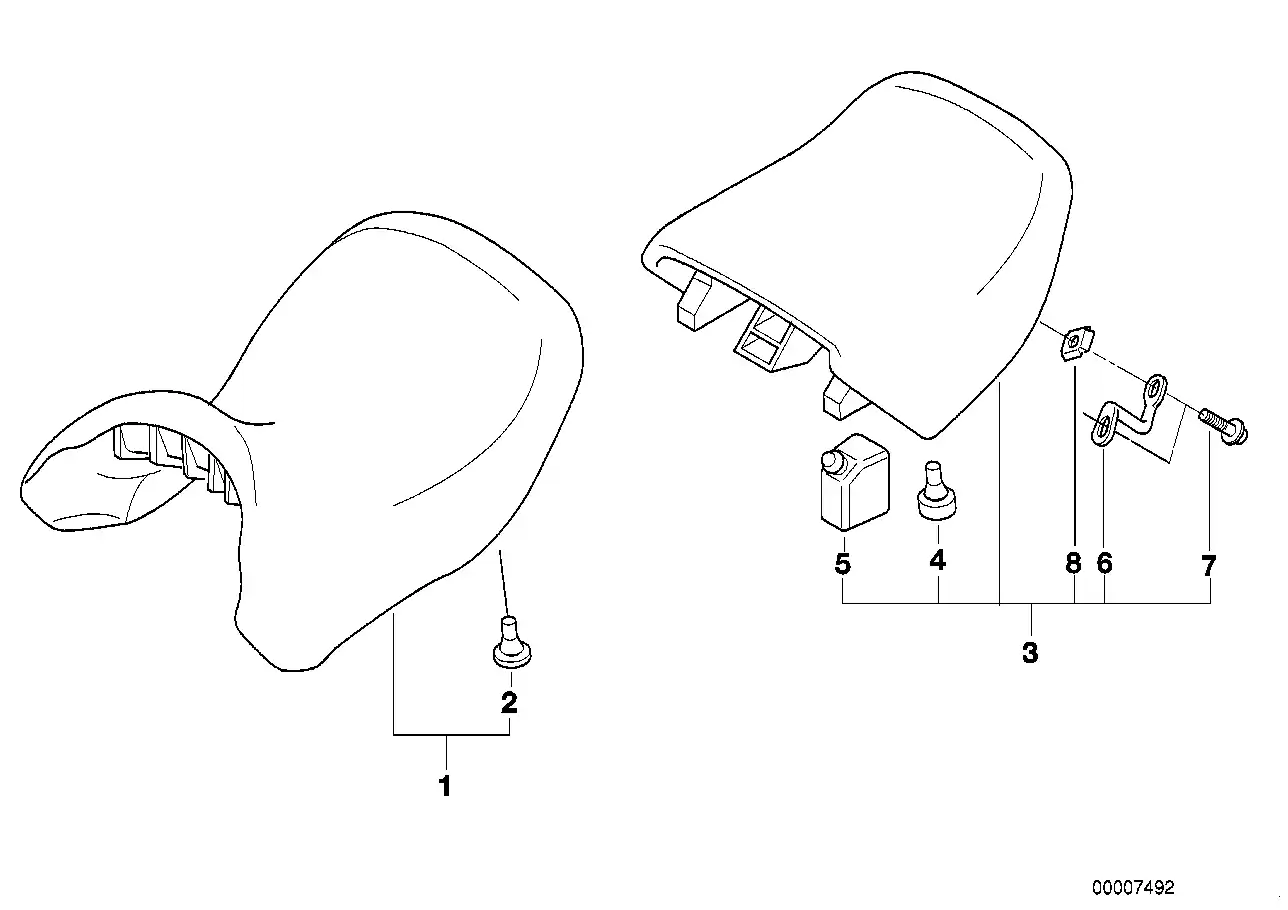 5
4
8
6
7
3
2
1
00007492