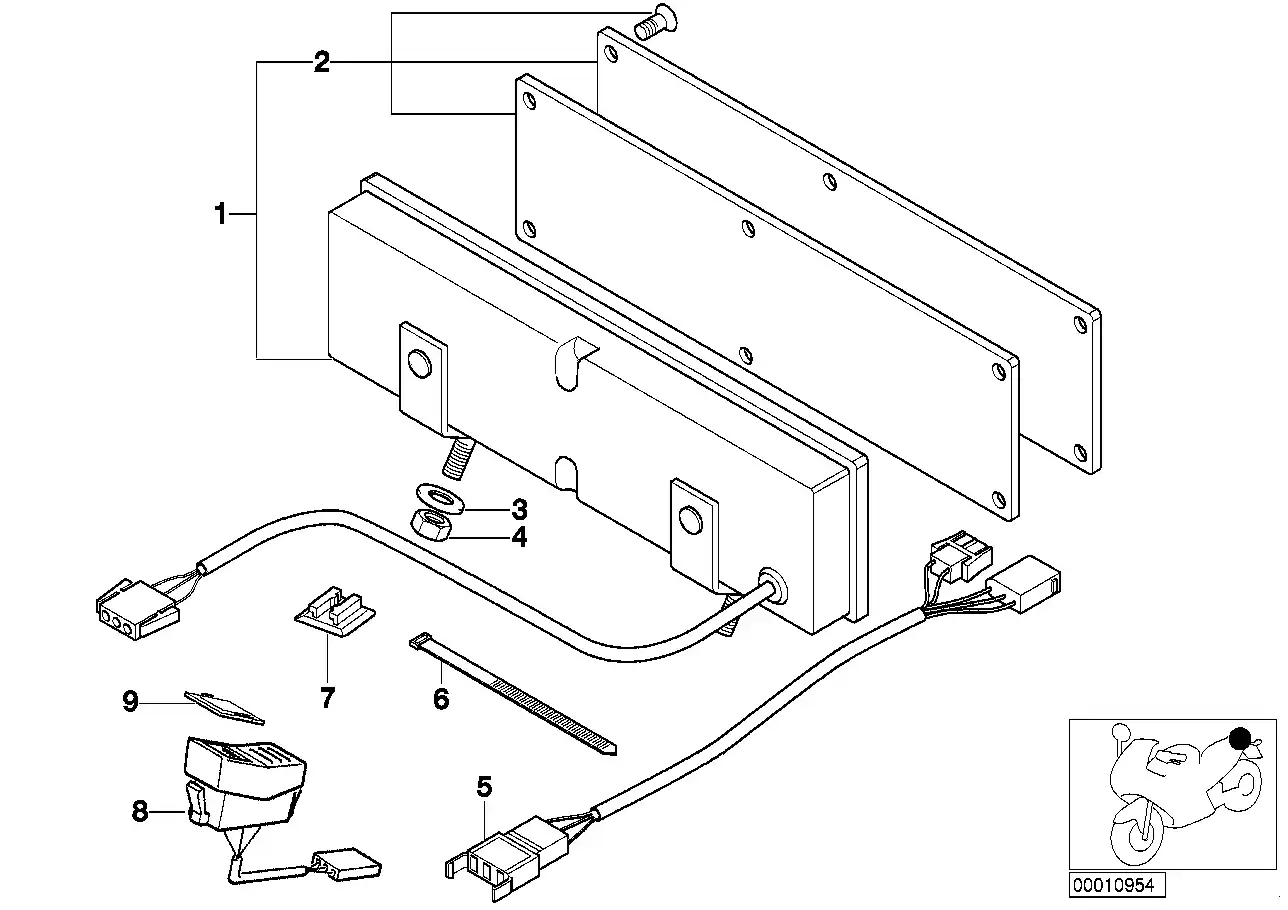 2
1
3
4
7
6
9
8
5
00010954