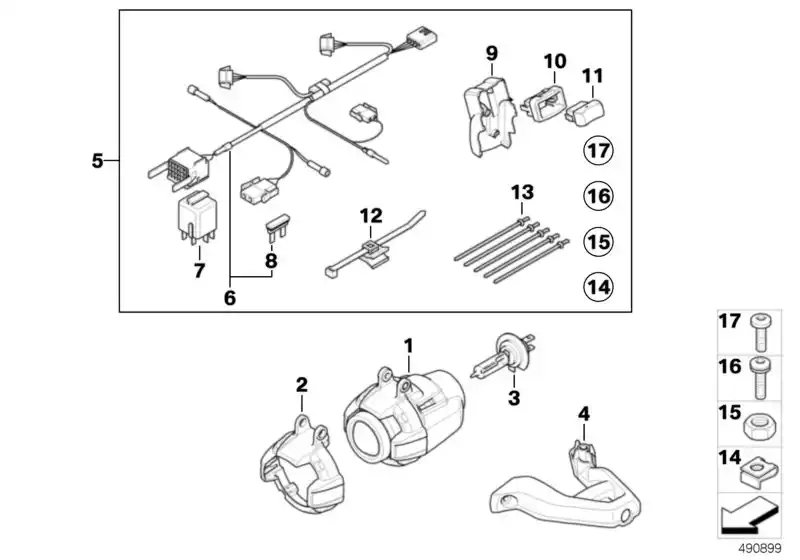 5
9
10
11
17
16
15
14
13
12
7
8
6
1
2
3
4
17
16
15
14
490899