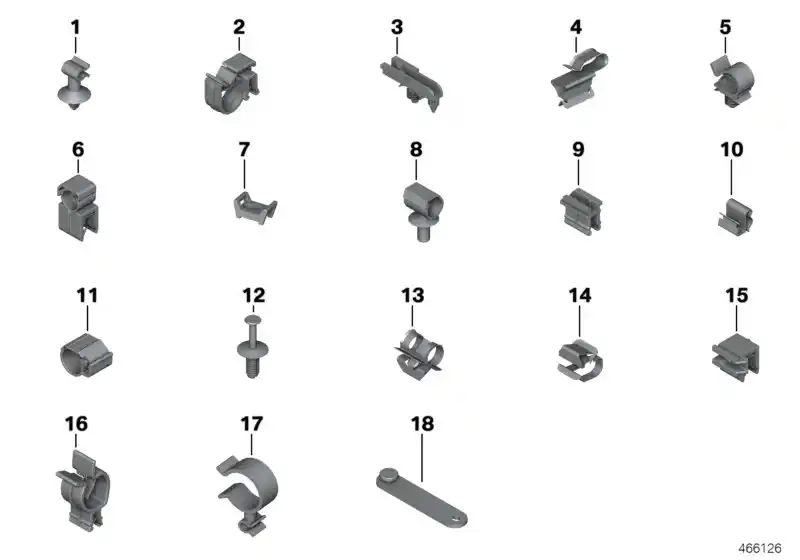 1
2
3
4
5
6
7
8
9
10
11
12
13
14
15
16
17
18
466126