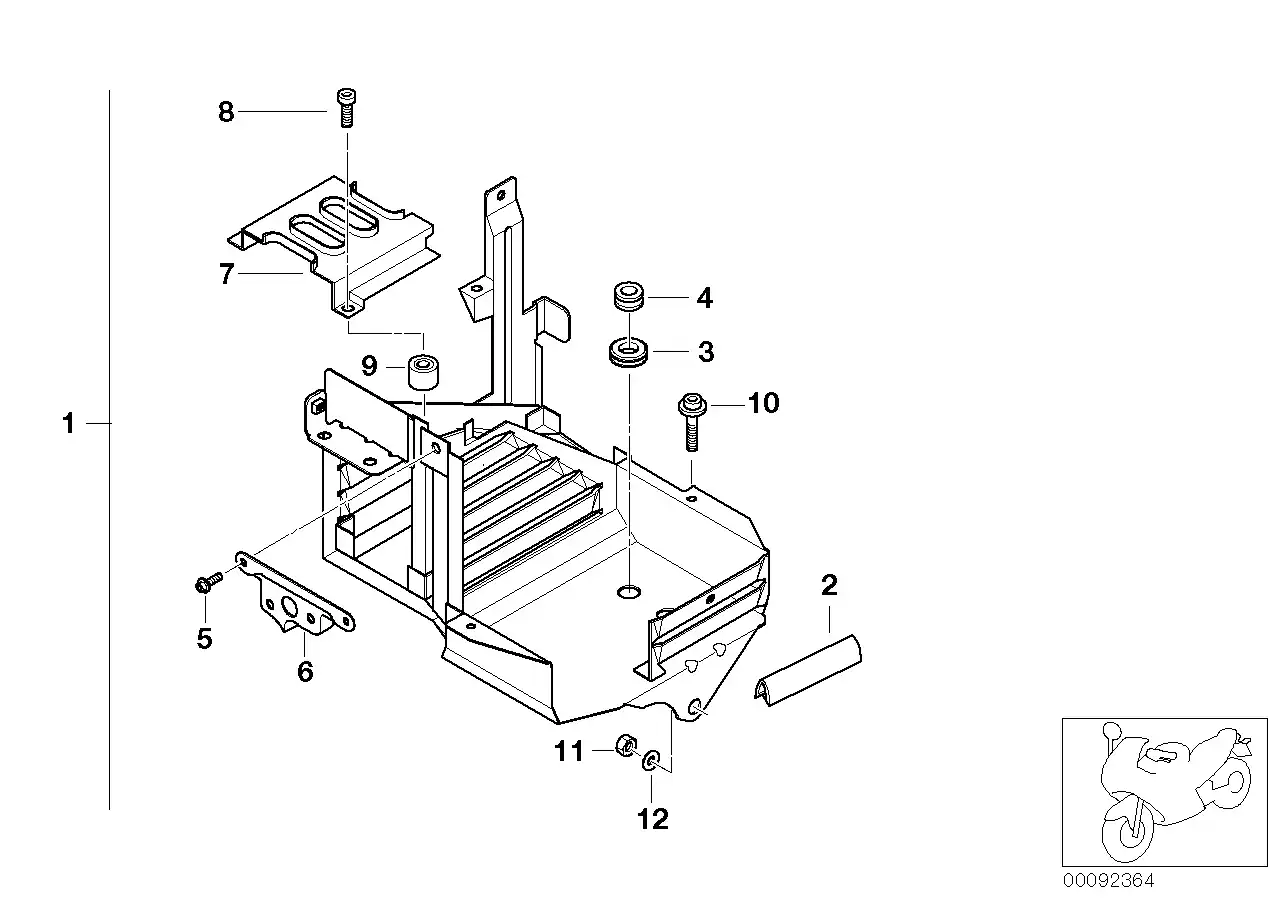 8
7
4
3
9
10
1
2
5
6
11
12
00092364