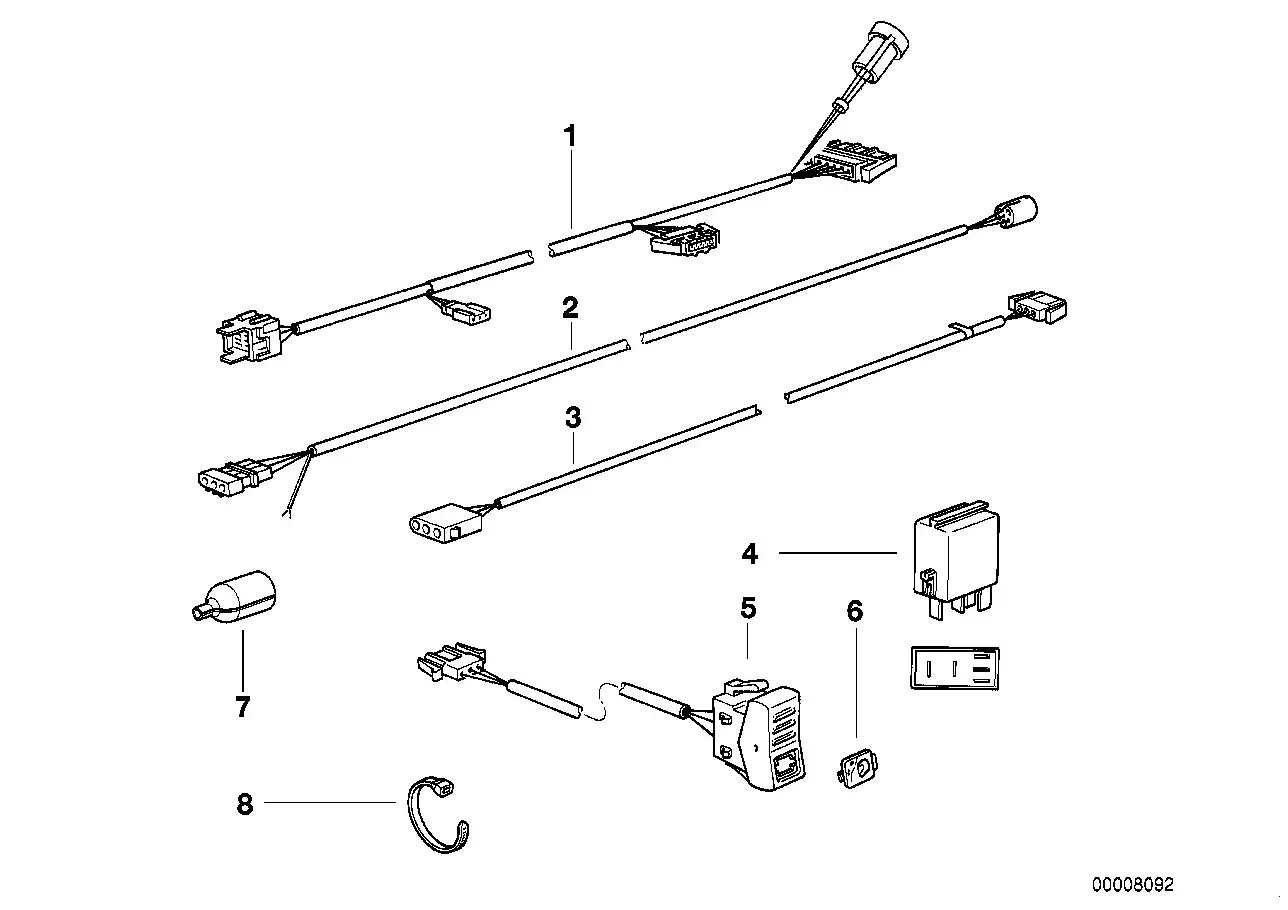 1
2
3
4
5
6
7
8
00008092