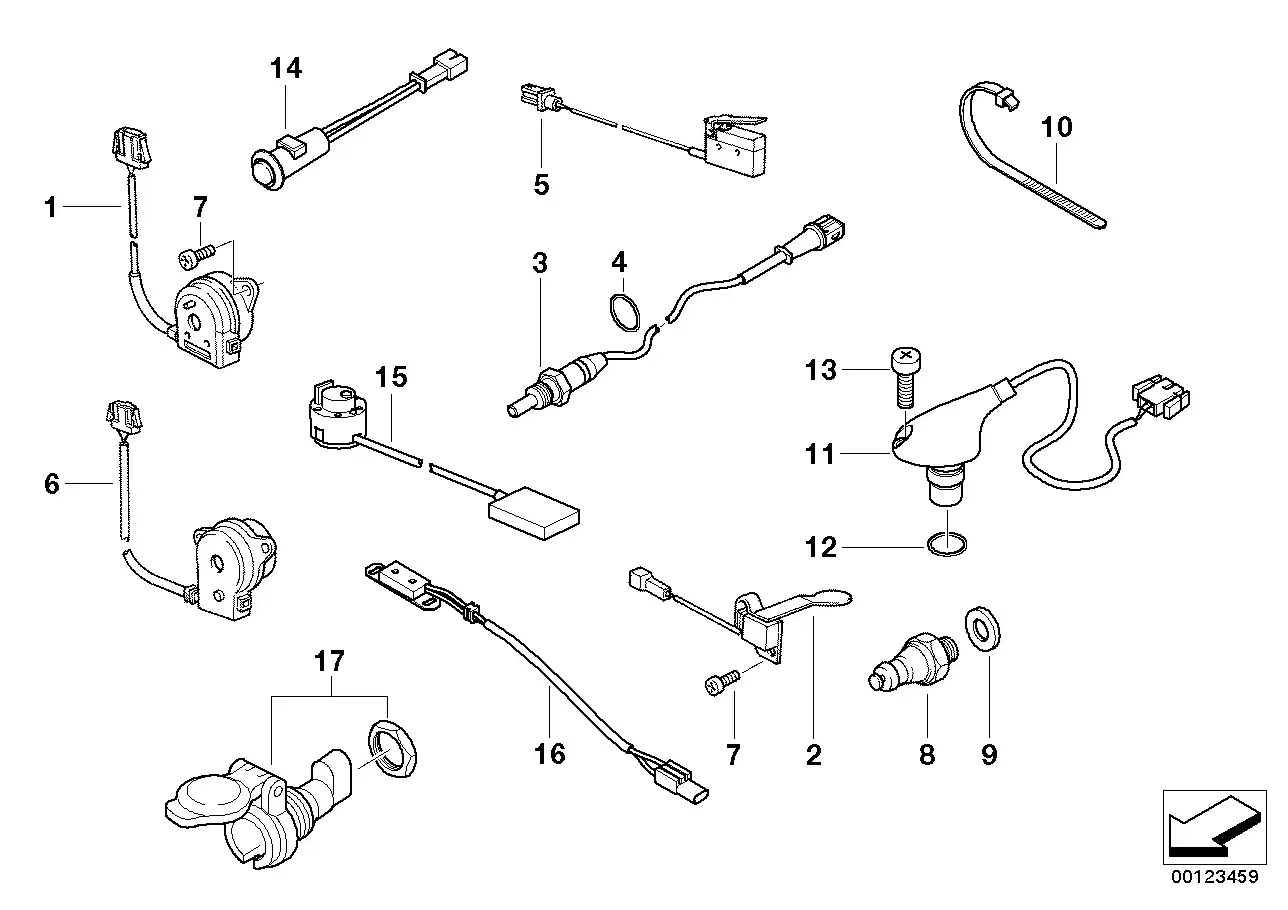 14
5
10
1
7
3
4
13
15
11
6
12
17
16
7
2
8
9
00123459