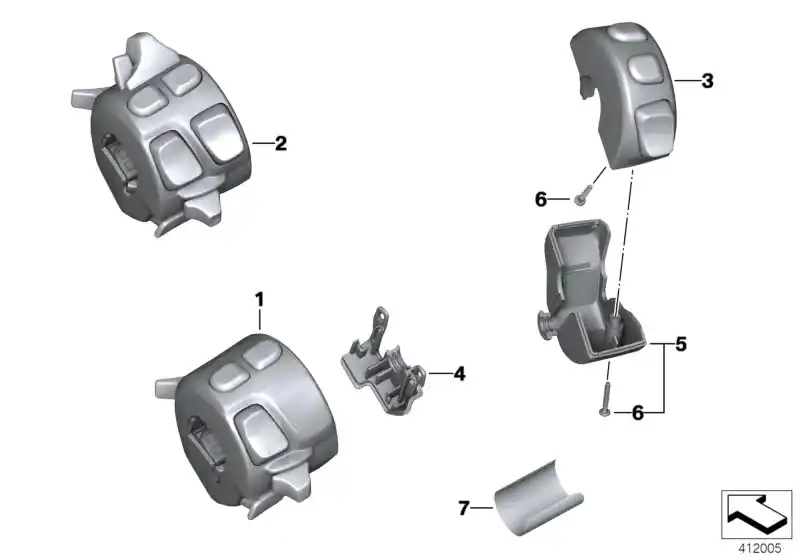 2
3
6
1
4
5
6
7
412005