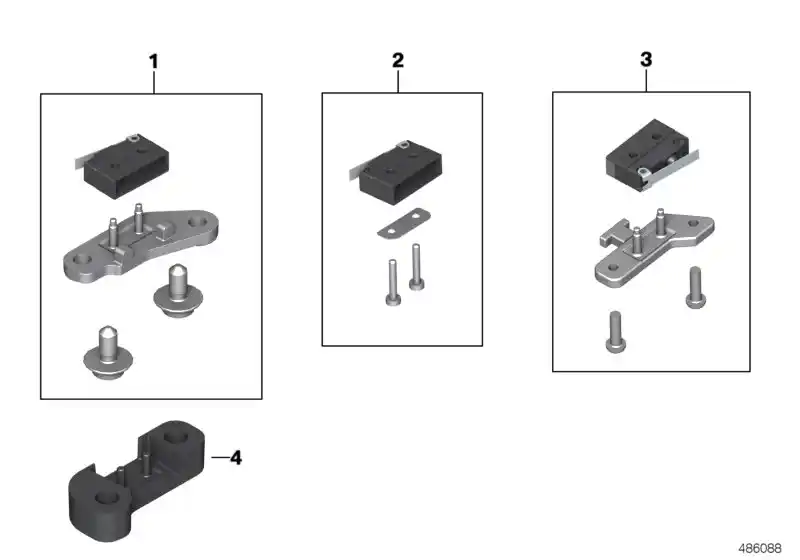 1
2
3
4
486088