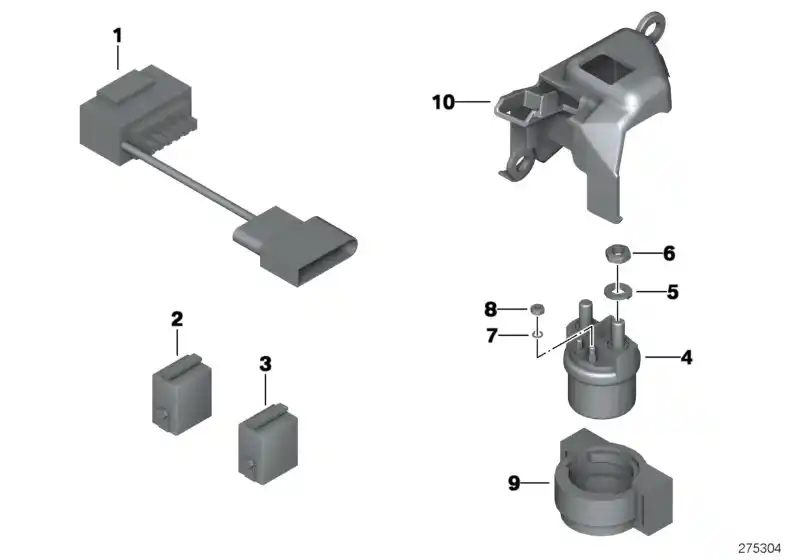 1
10
6
5
8
7
4
2
3
9
275304