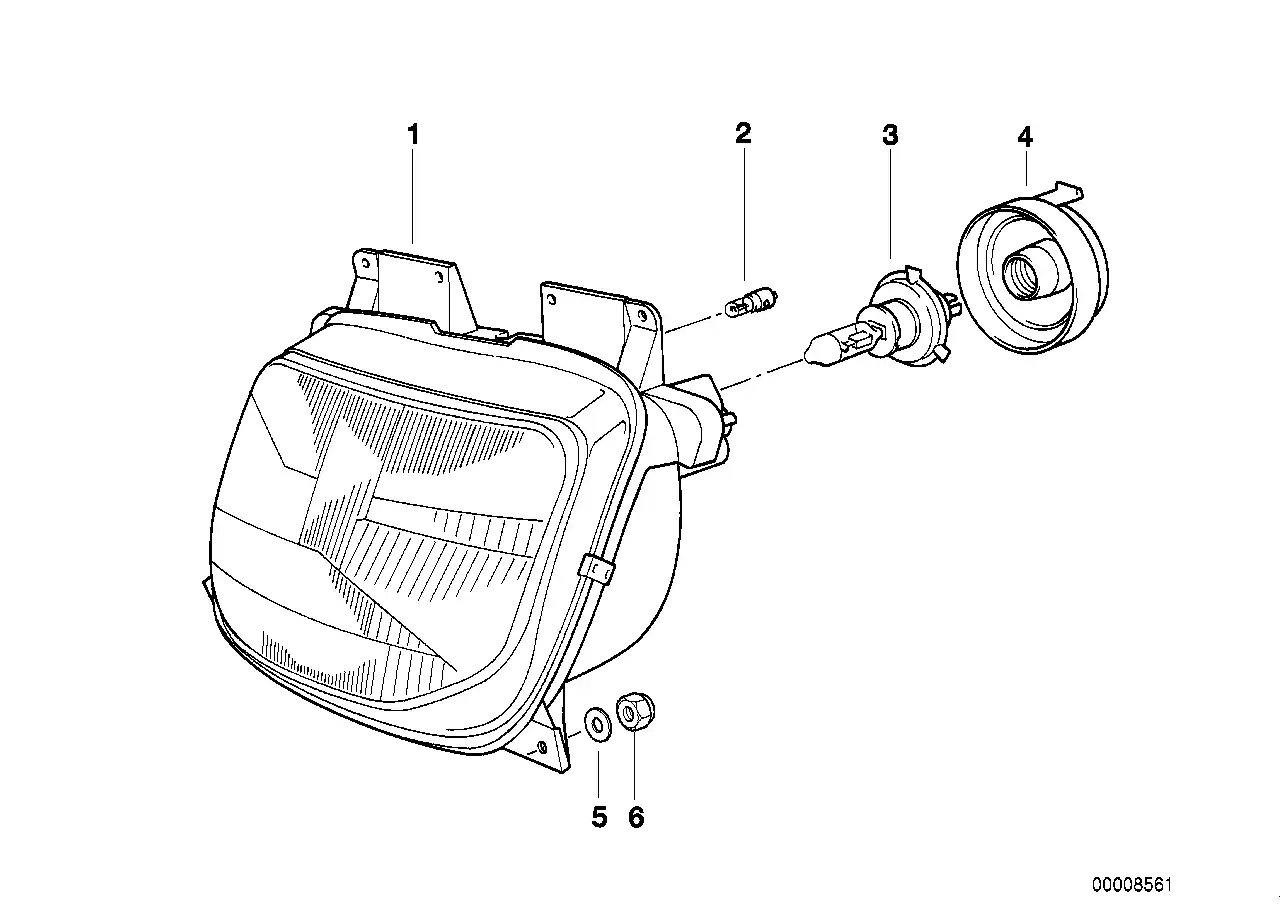 1
2
3
4
5
6
00008561