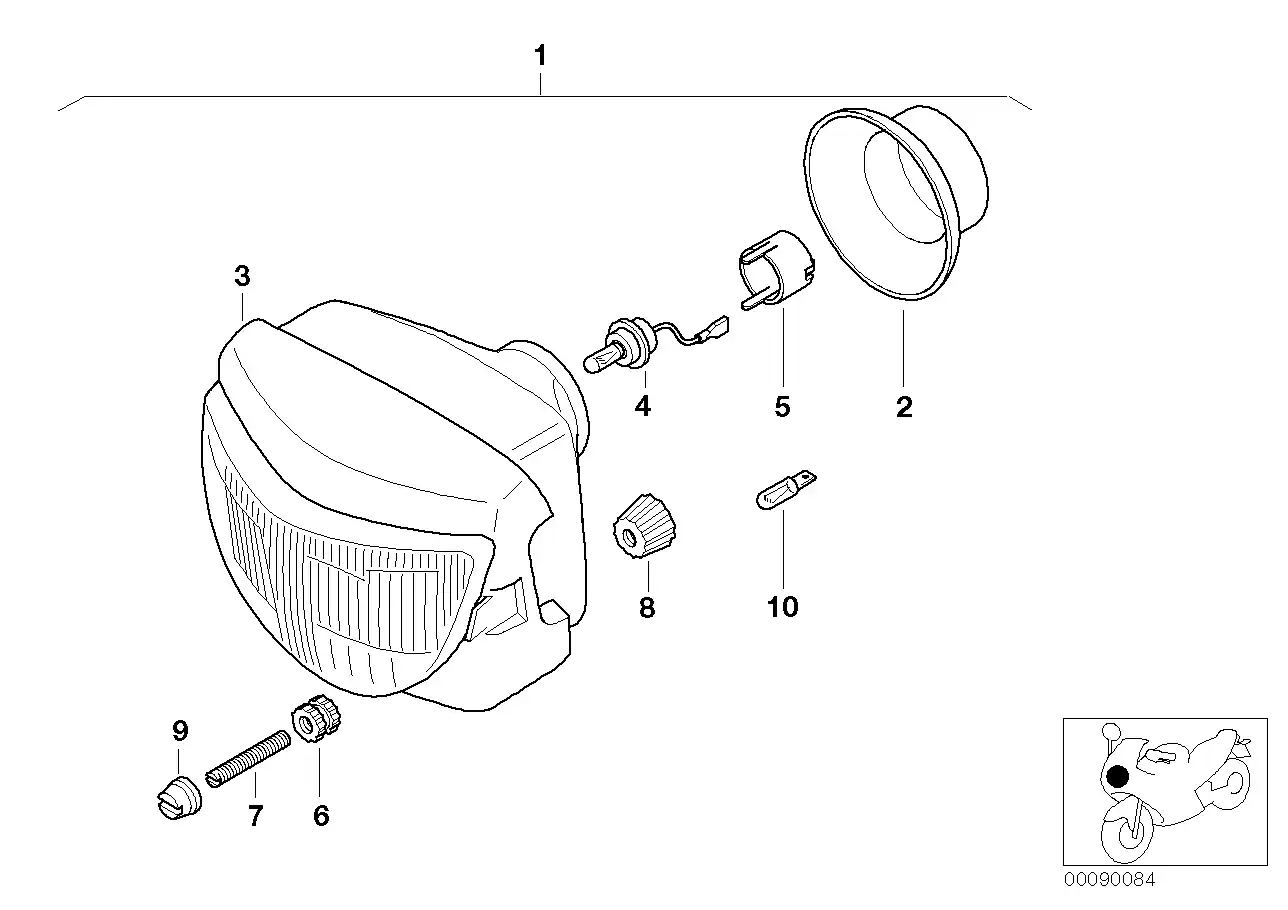 1
3
4
5
2
8
10
9
7
6
00090084