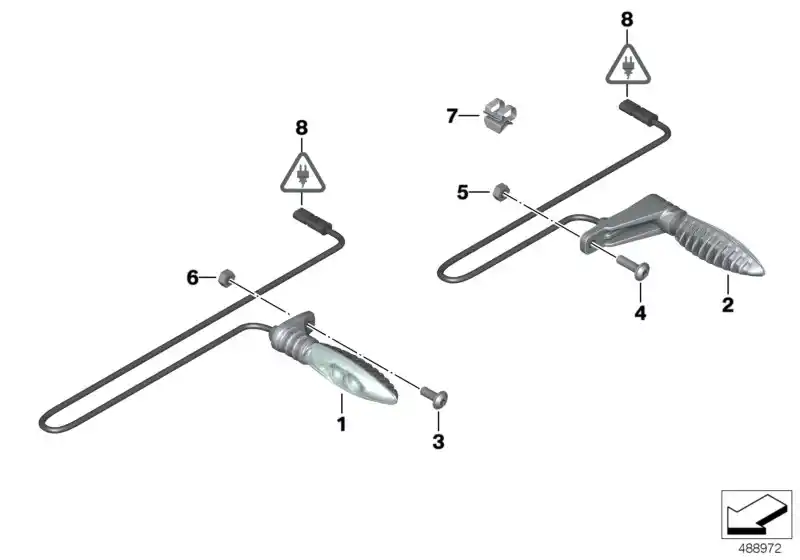 8
7
8
5
6
4
2
1
3
488972