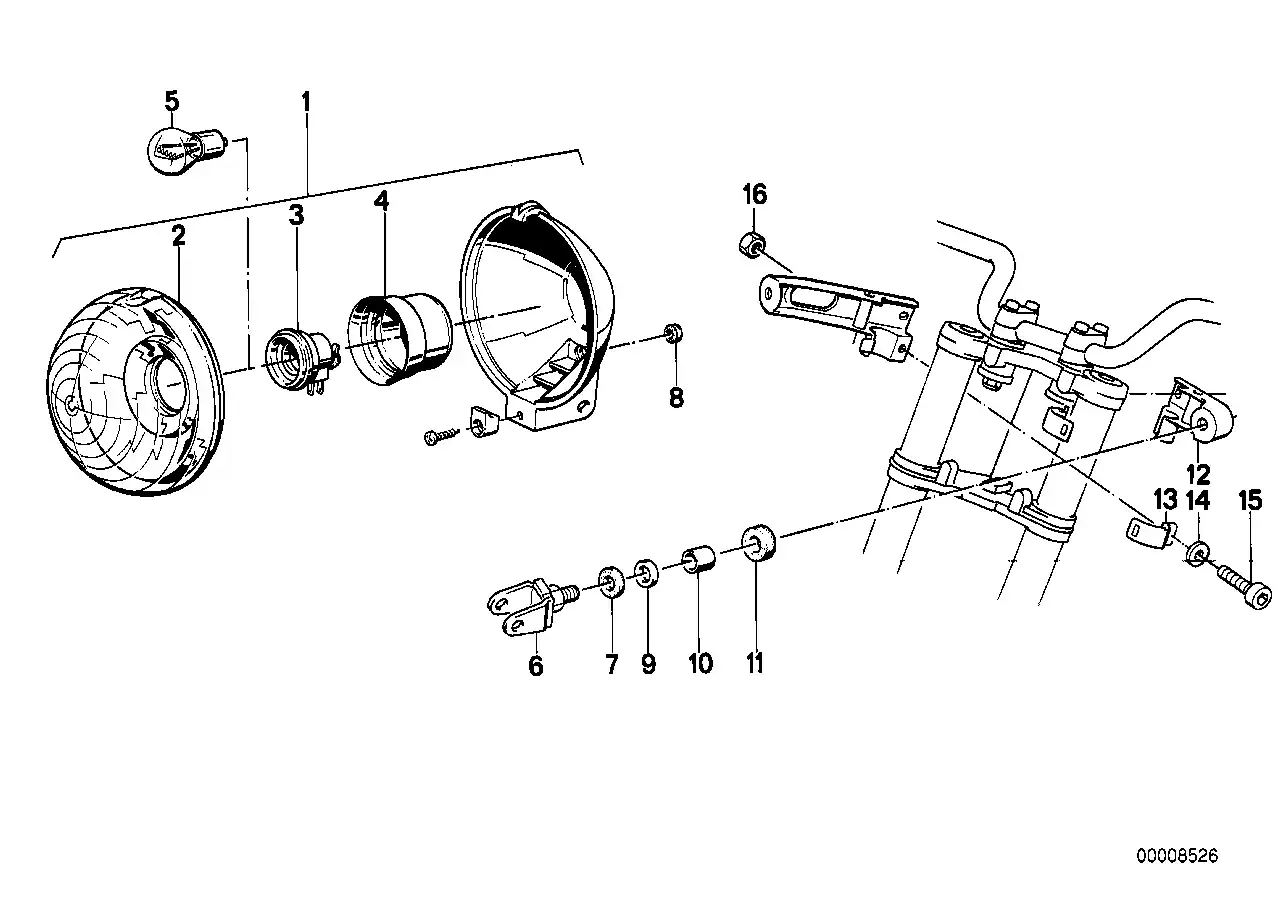 5
1
2
3
4
16
8
12
13
14
15
6
7
9
10
11
00008526