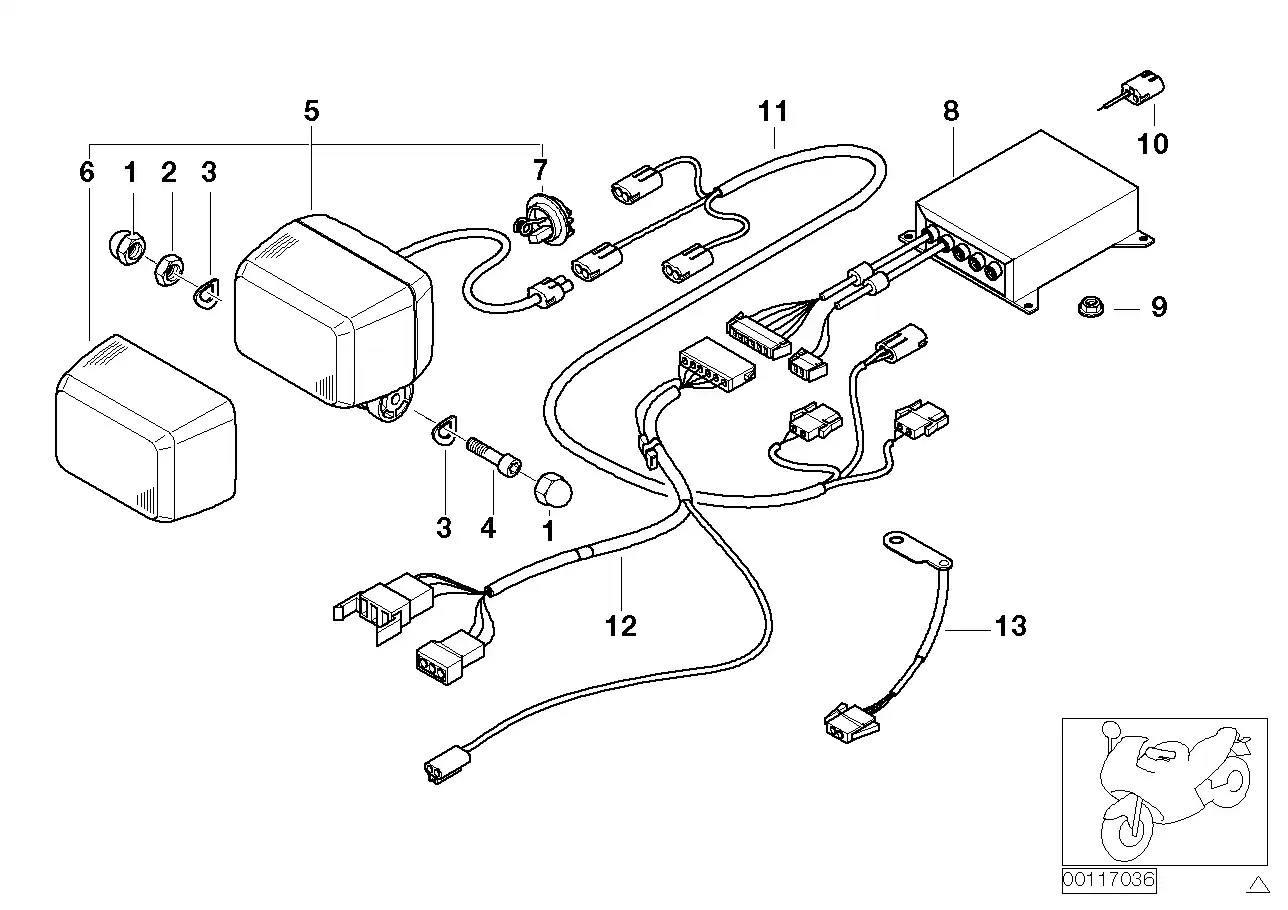 5
11
8
10
6
1
2
3
7
9
3
4
1
12
13
00117036