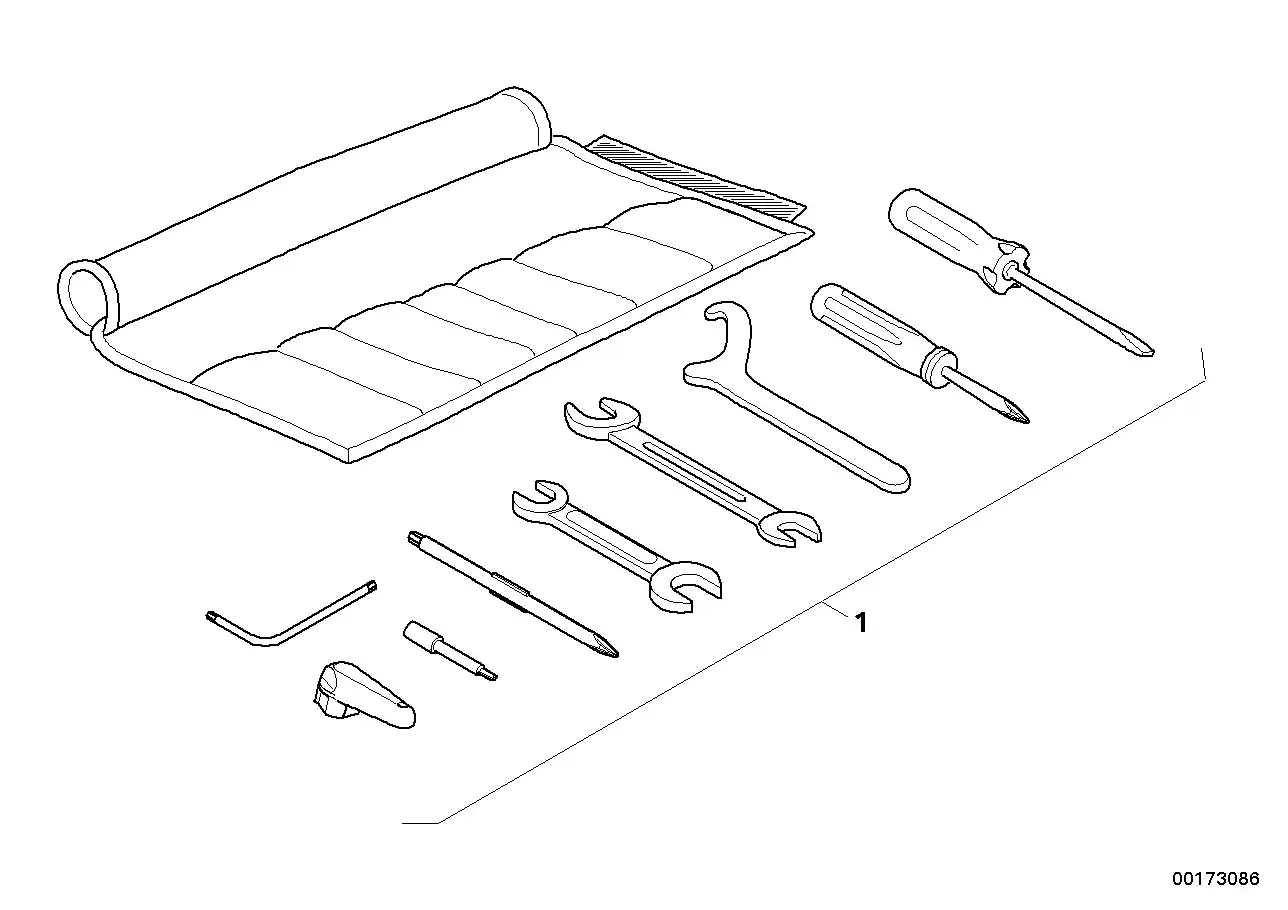 1

00173086