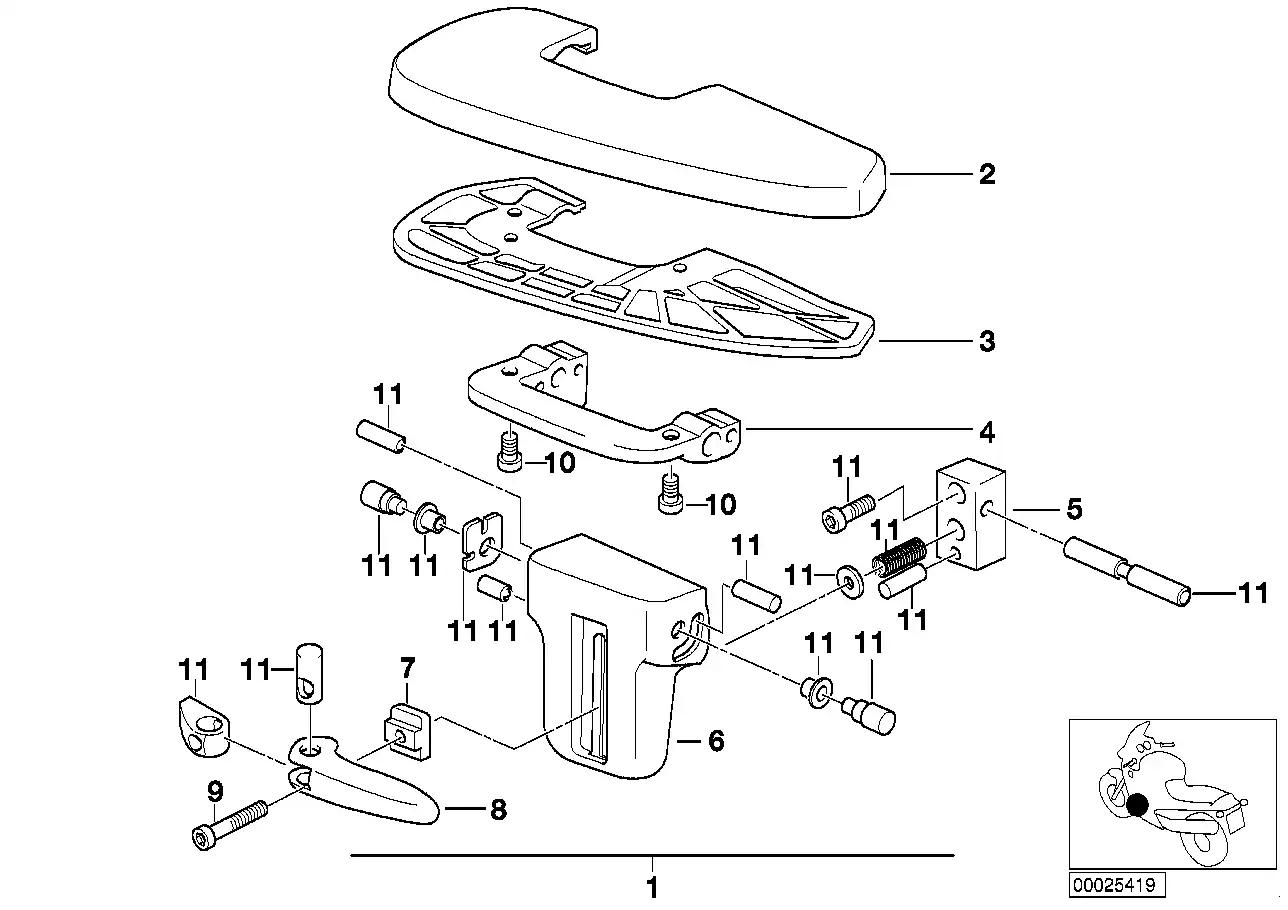 2
3
11
4
10
10
11
5
11
11
11
11
11
11
11
11
11
11
11
11
11
7
6
9
8
1
00025419