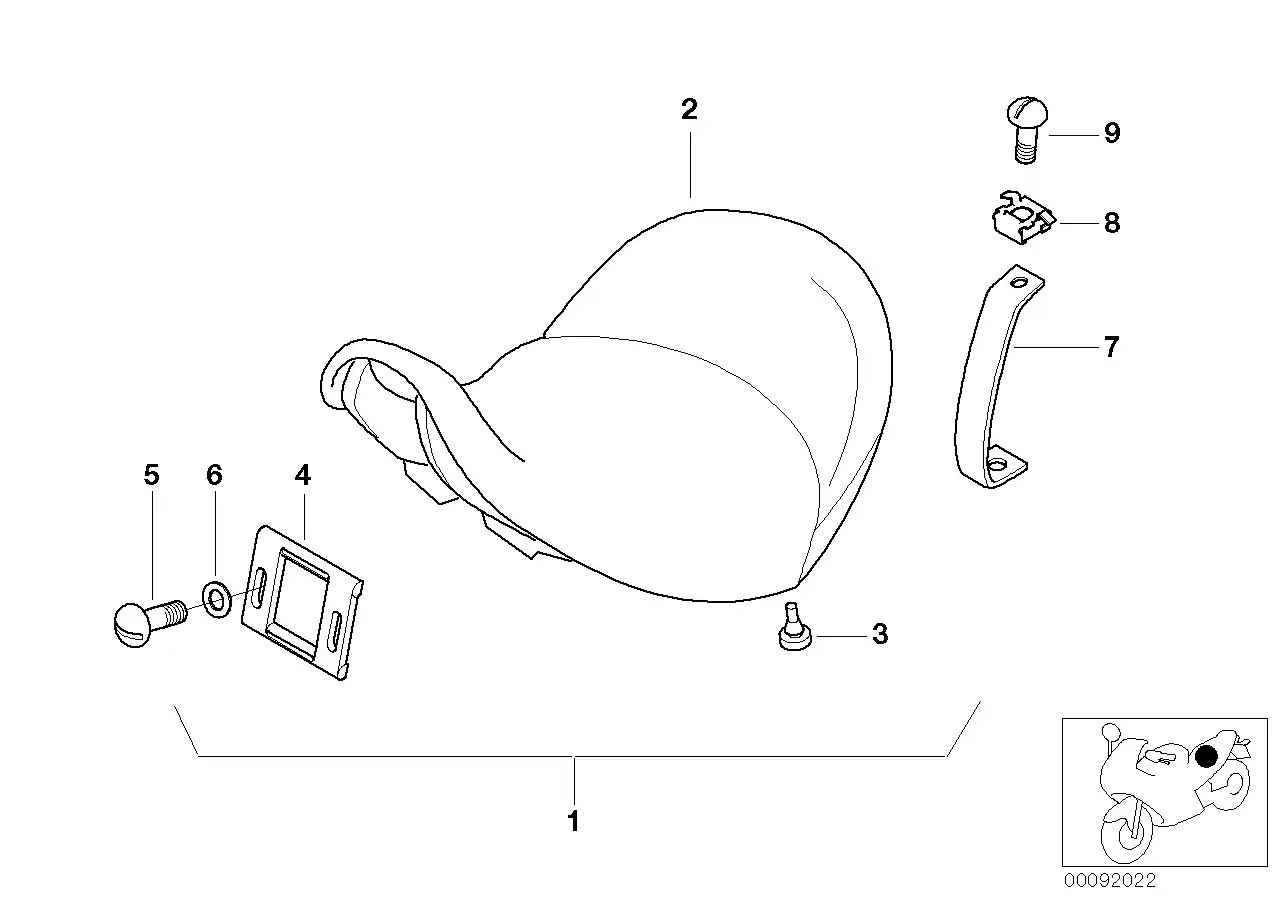 2
9
8
7
5
6
4
3
1
00092022