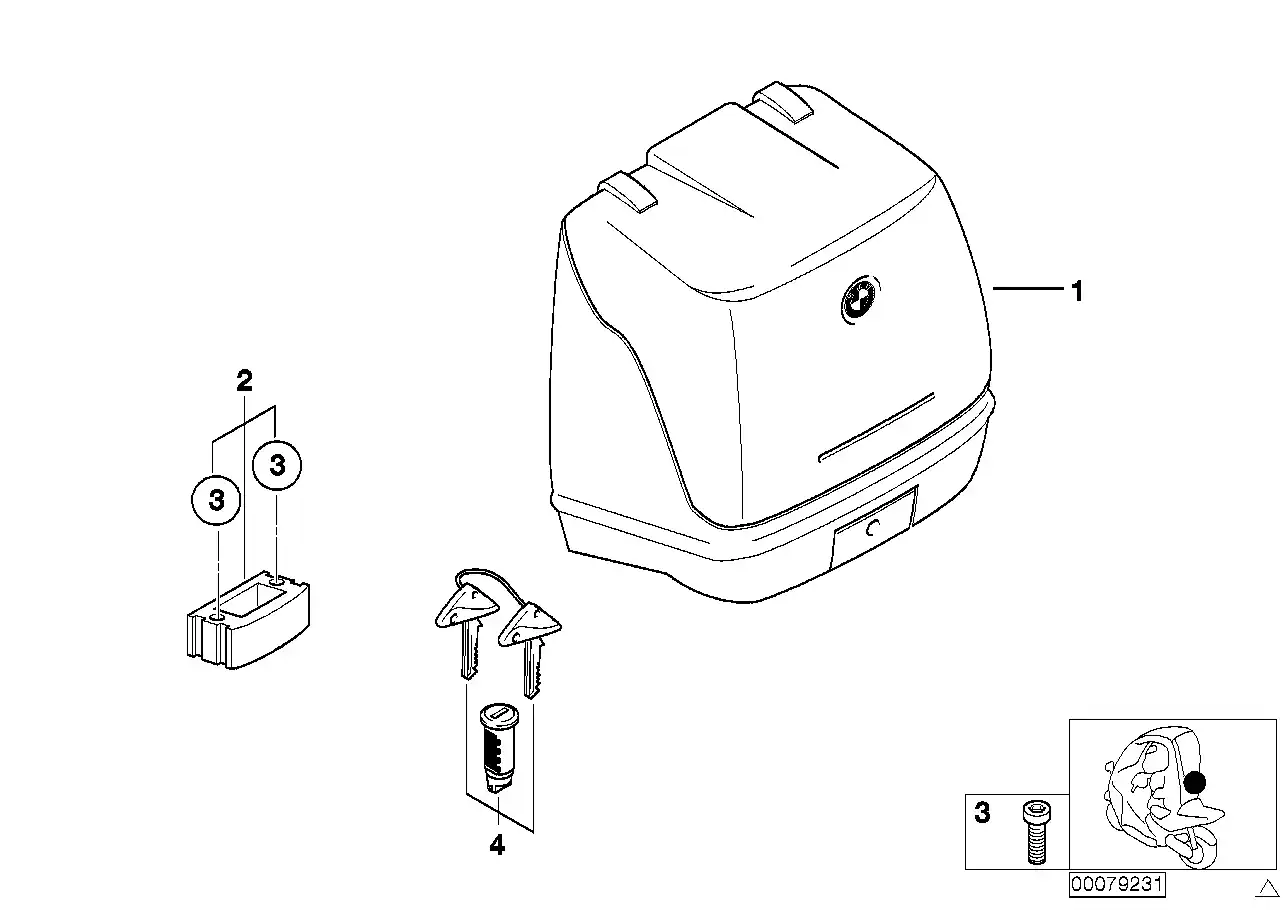 1

2

3

3

4

3

00079231