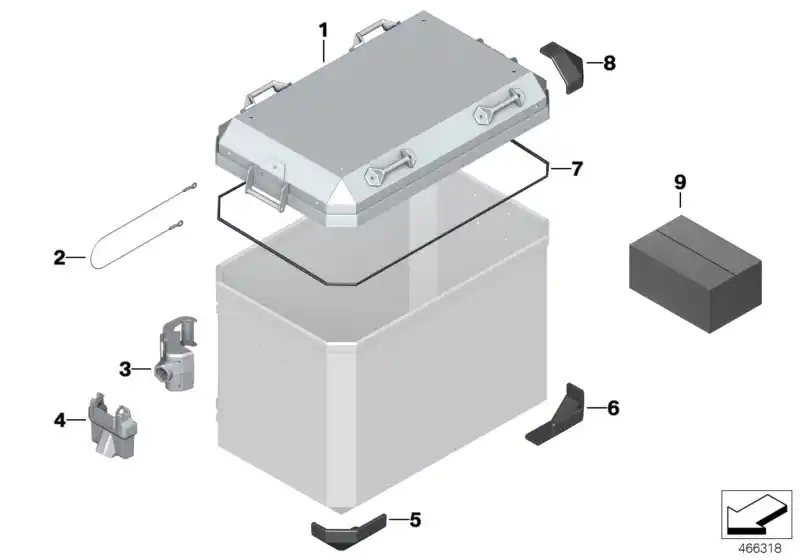 1
8
7
9
2
3
4
6
5
466318