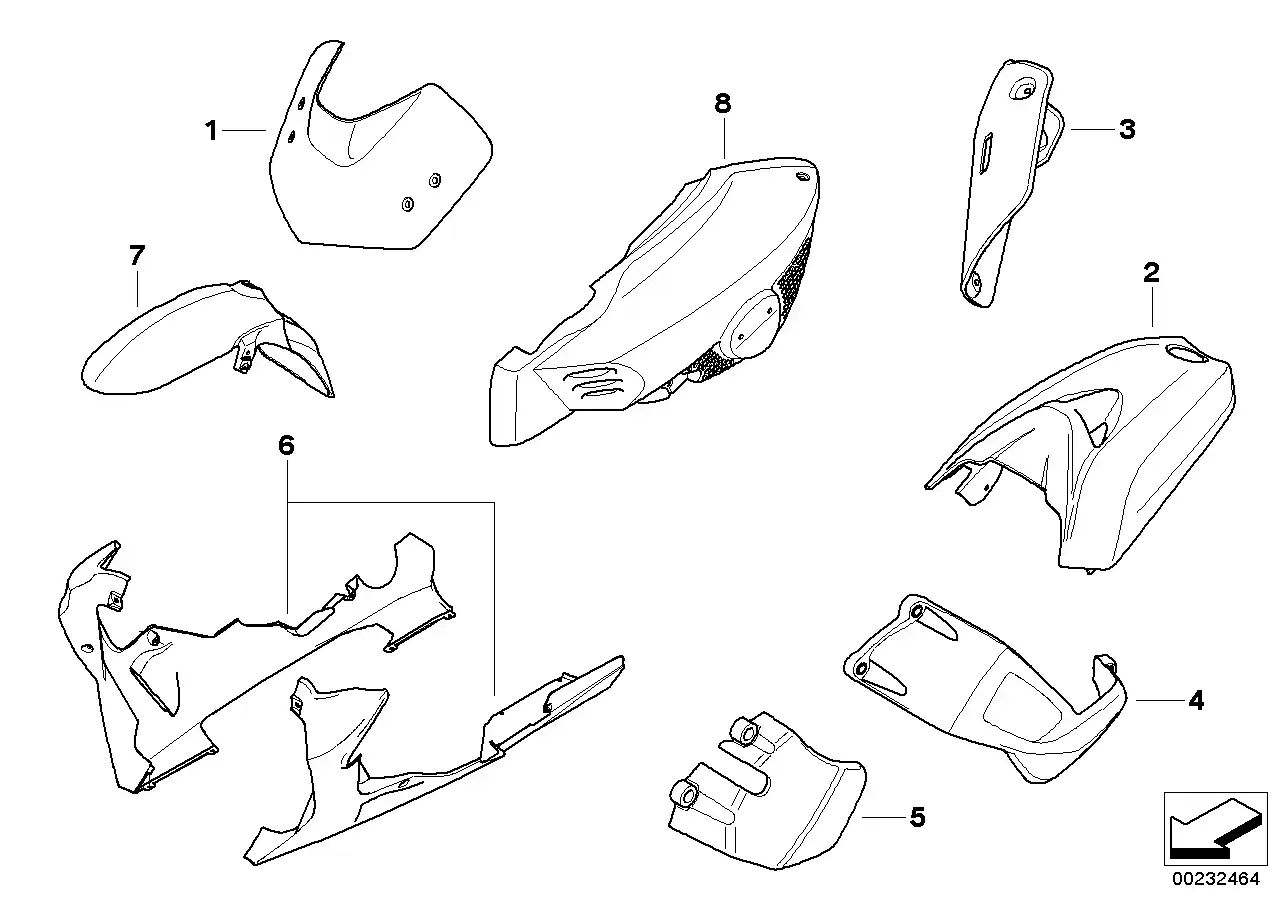 1
8
3
7
2
6
4
5
00232464