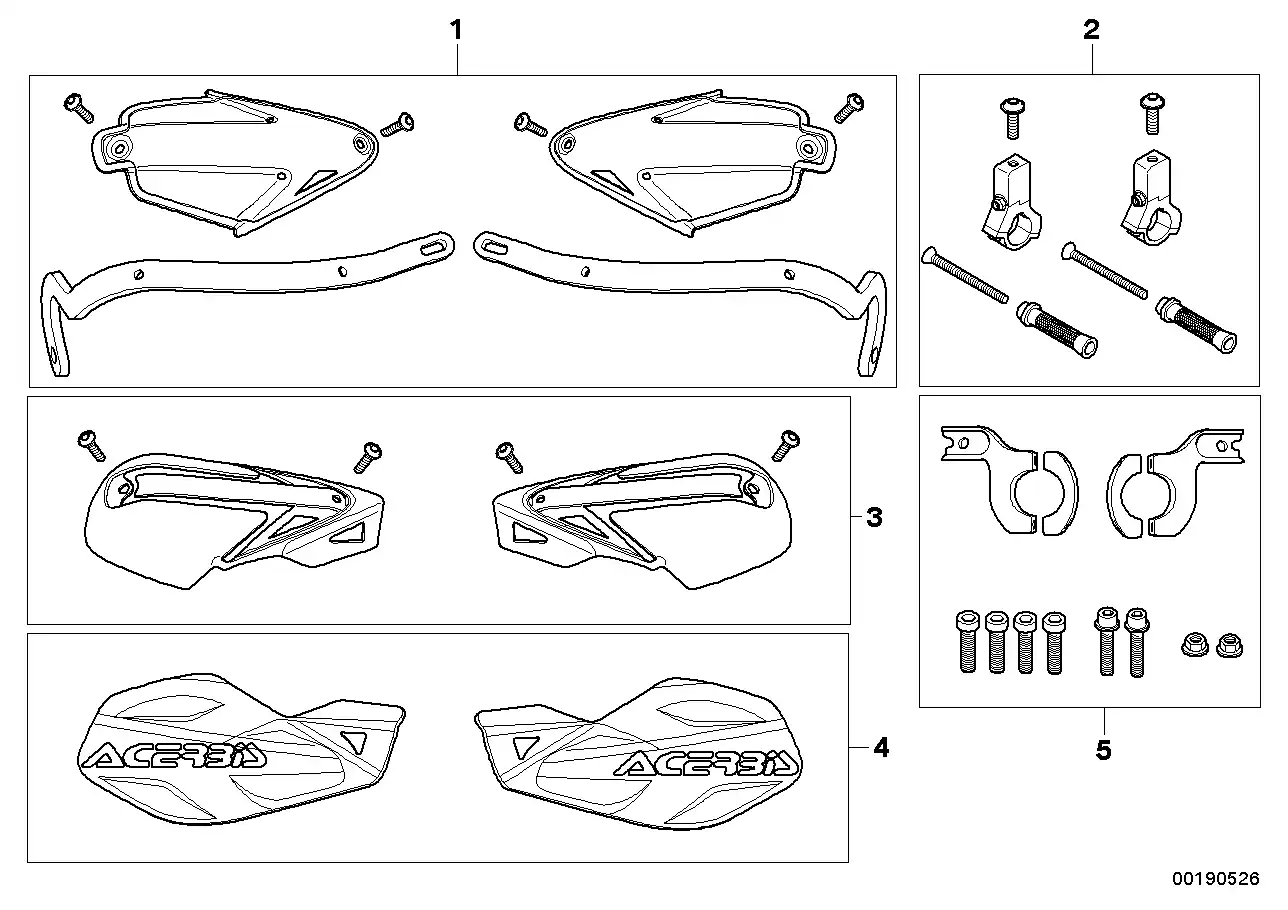 1
2
3
ACERBIS
ACERBIS
4
5
00190526