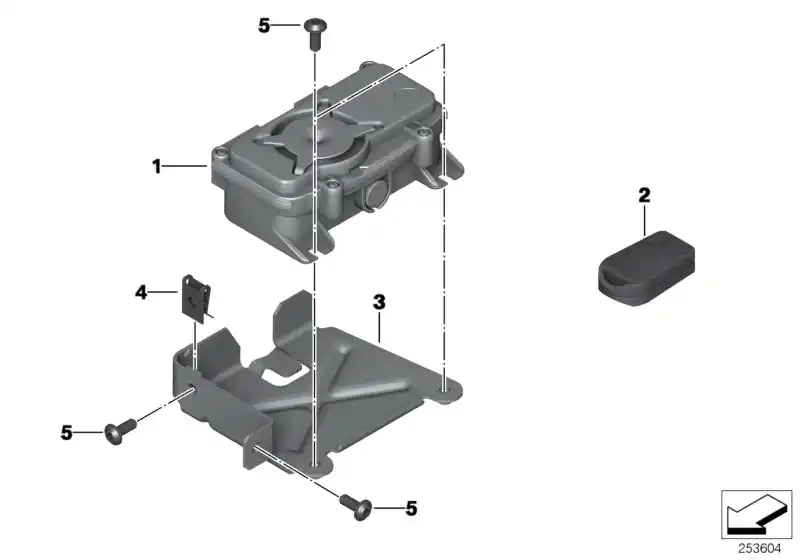 5
1
2
4
3
5
5
253604