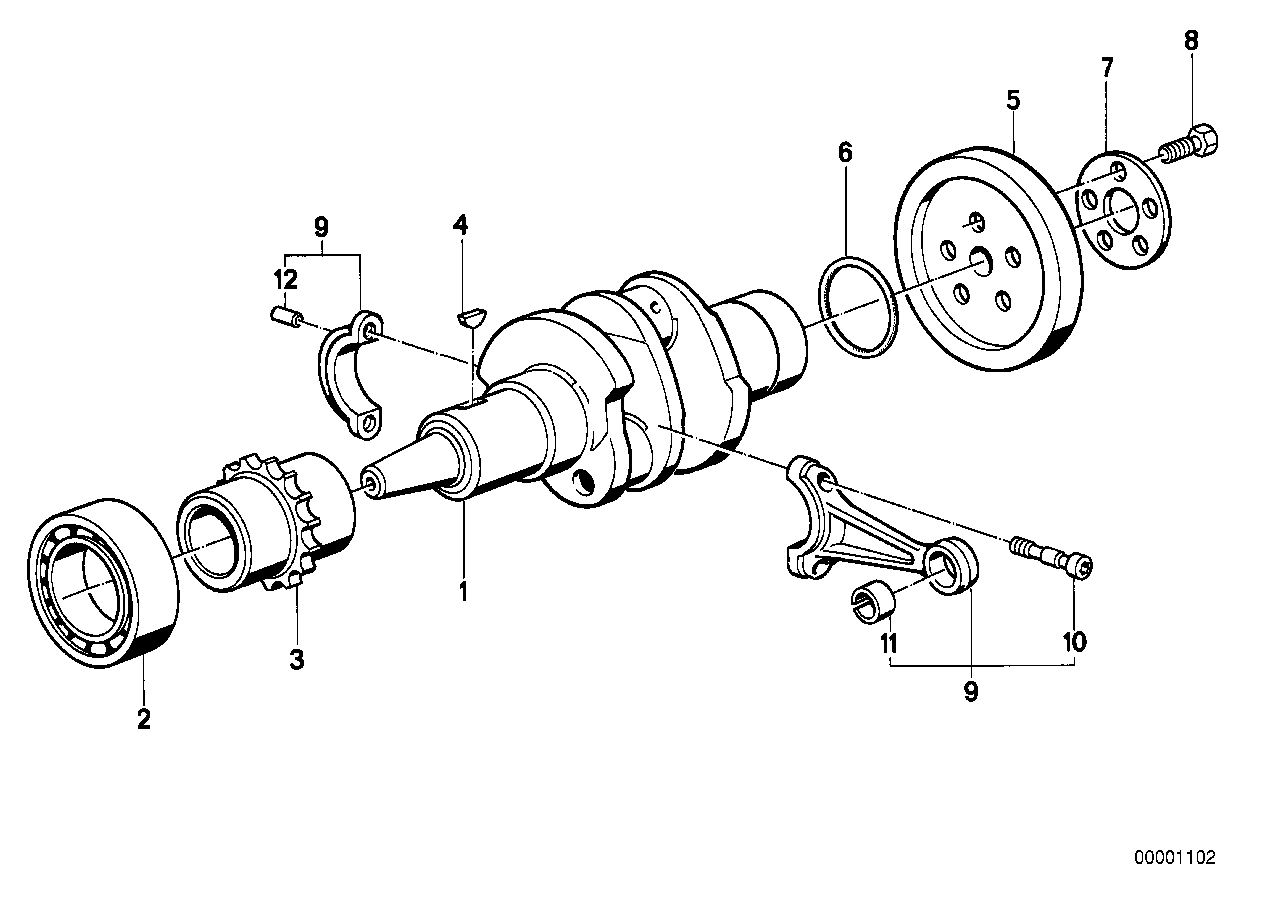 8
7
5
6
9
4
12
1
3
2
11
10
9
00001102