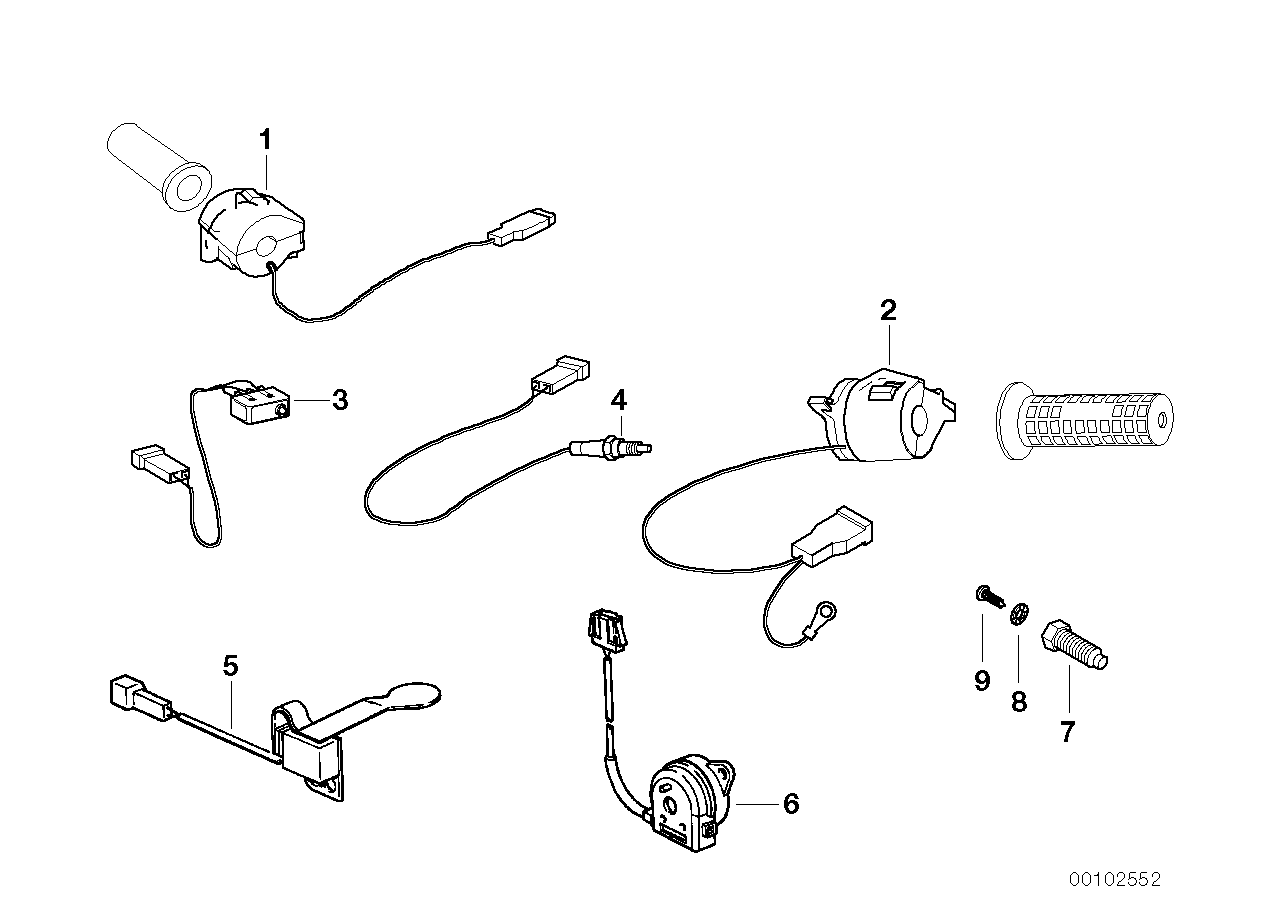 1
2
3
4
5
6
9
8
7
00102552